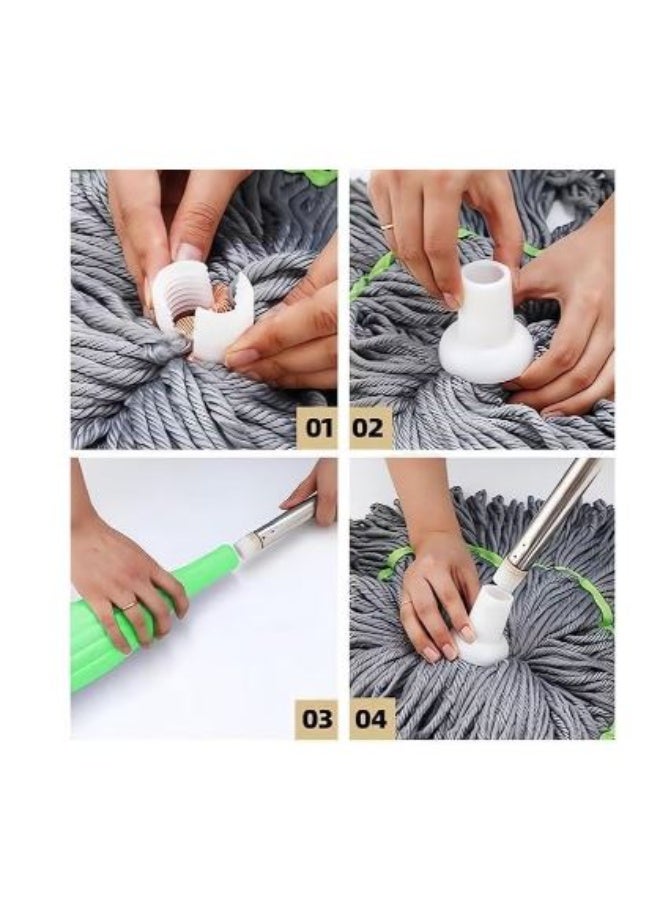 01
02
03
04