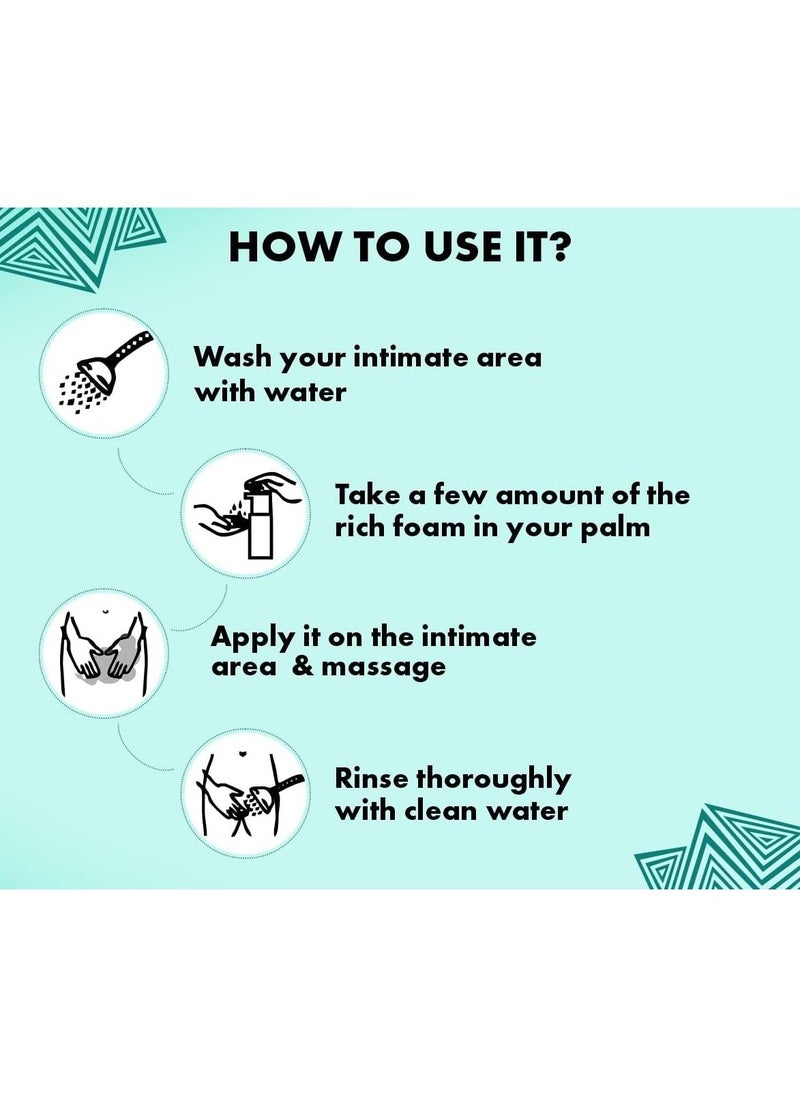 HOW TO USE IT?

Wash your intimate area with water

Take a few amount of the rich foam in your palm

Apply it on the intimate area & massage

Rinse thoroughly with clean water