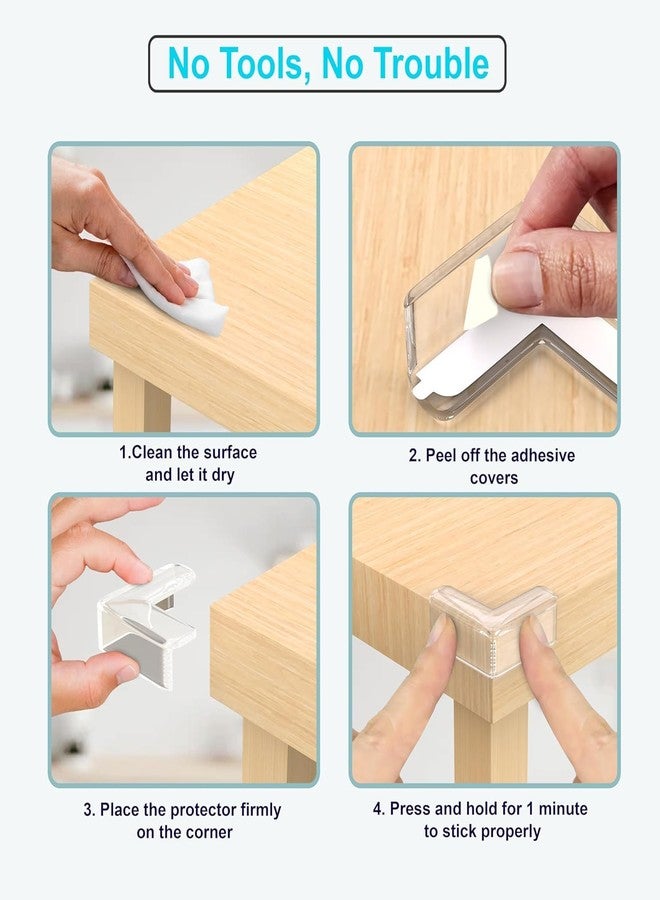 No Tools, No Trouble

1.Clean the surface and let it dry

2. Peel off the adhesive covers

3. Place the protector firmly on the corner

4. Press and hold for 1 minute to stick properly