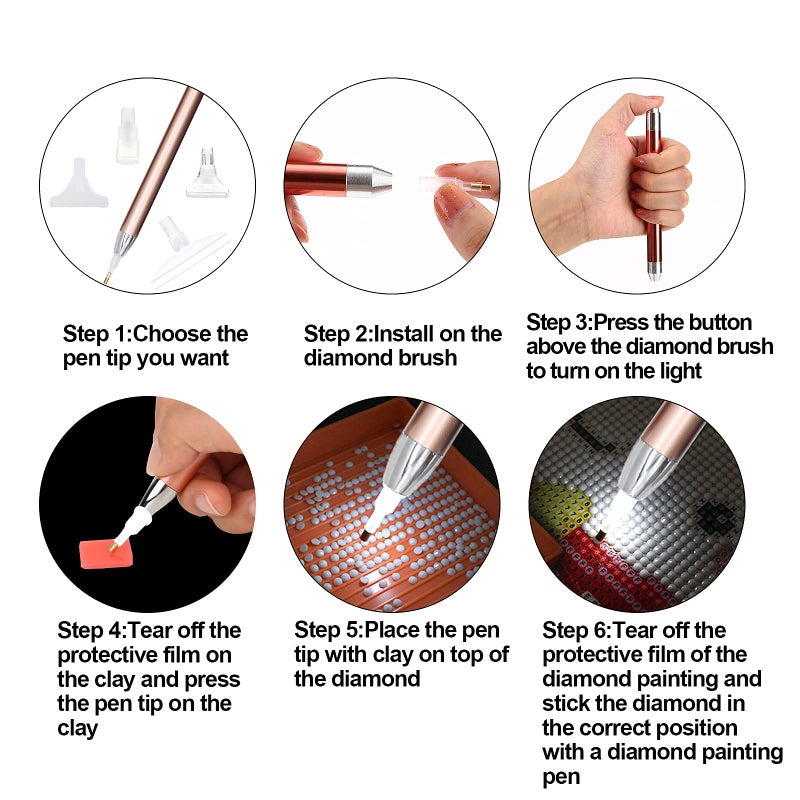 Step 1:Choose the pen tip you want

Step 2:Install on the diamond brush

Step 3:Press the button above the diamond brush to turn on the light

Step 4:Tear off the protective film on the clay and press the pen tip on the clay

Step 5:Place the pen tip with clay on top of the diamond

Step 6:Tear off the protective film of the diamond painting and stick the diamond in the correct position with a diamond painting pen