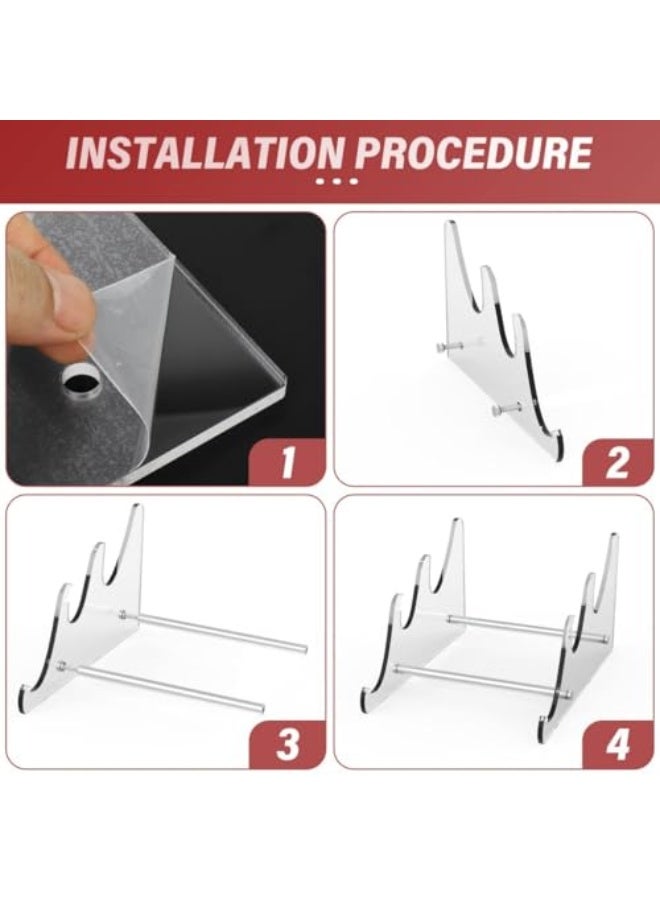 INSTALLATION PROCEDURE

1

2

3

4