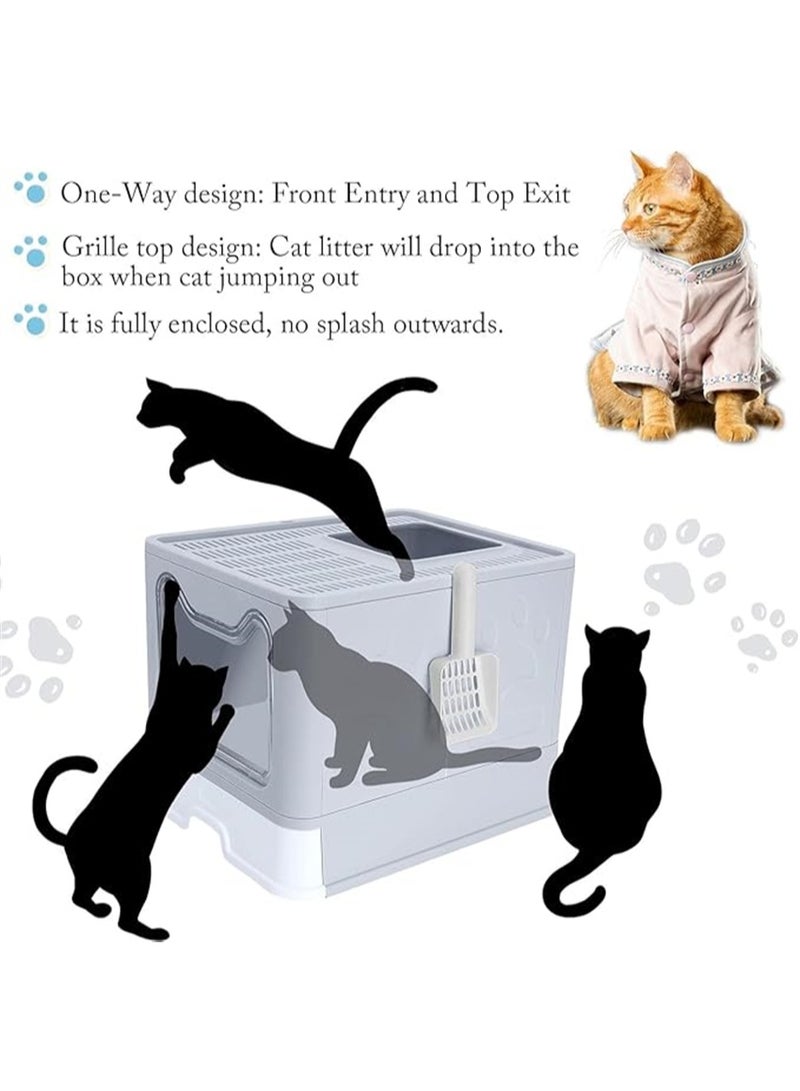 One-Way design: Front Entry and Top Exit

Grille top design: Cat litter will drop into the box when cat jumping out

It is fully enclosed, no splash outwards.