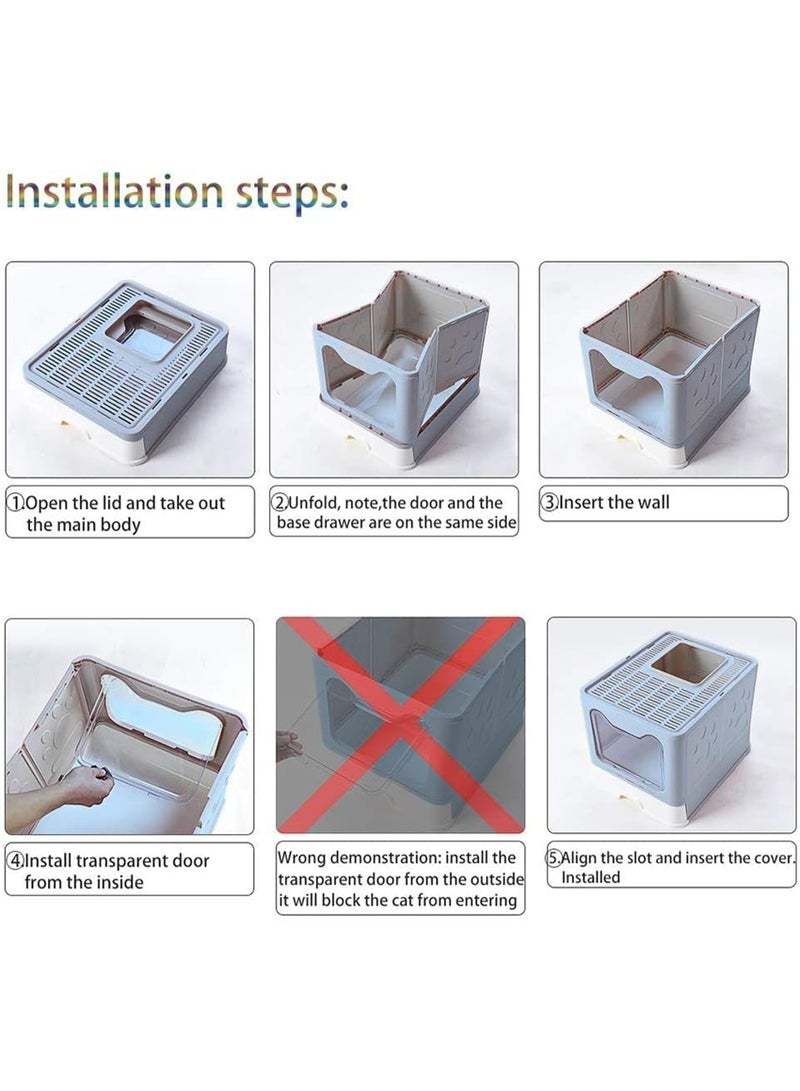 Installation steps:

①Open the lid and take out the main body

②Unfold, note,the door and the base drawer are on the same side

③Insert the wall

④Install transparent door from the inside

Wrong demonstration: install the transparent door from the outside it will block the cat from entering

⑤Align the slot and insert the cover. Installed