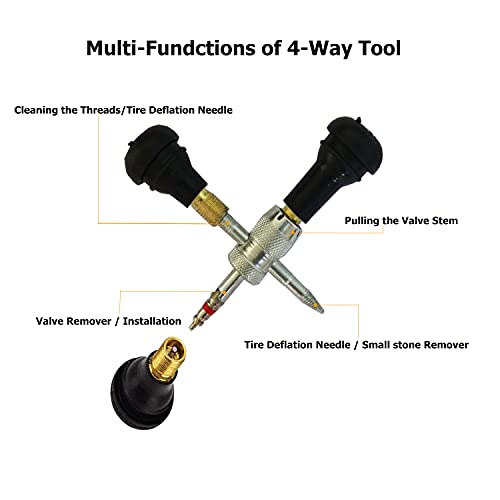 Multi-Fundctions of 4-Way Tool

Cleaning the Threads/Tire Deflation Needle

Pulling the Valve Stem

Valve Remover / Installation

Tire Deflation Needle / Small stone Remover