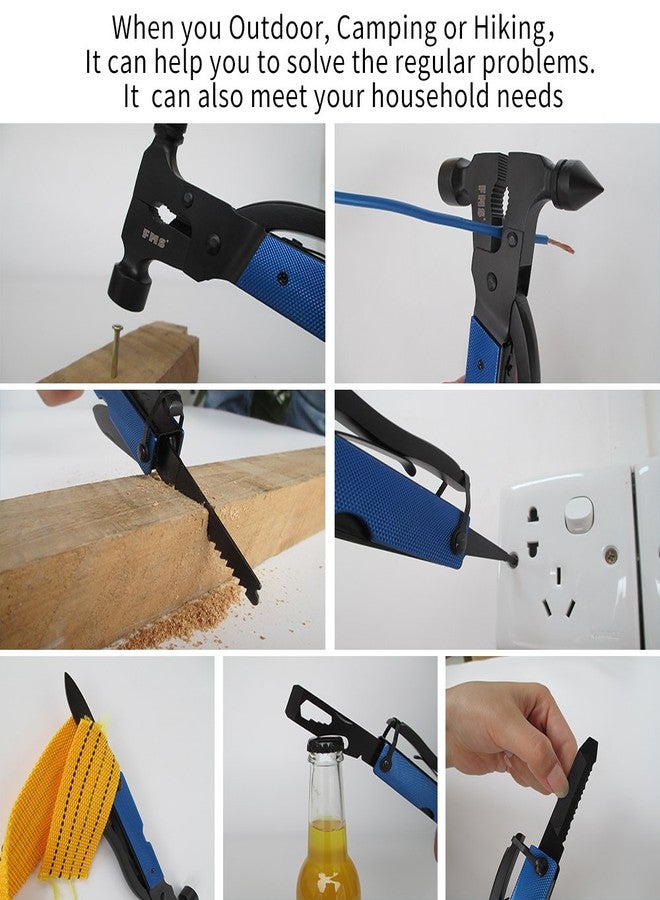 When you Outdoor, Camping or Hiking,
It can help you to solve the regular problems.
It can also meet your household needs

FMS

FMS