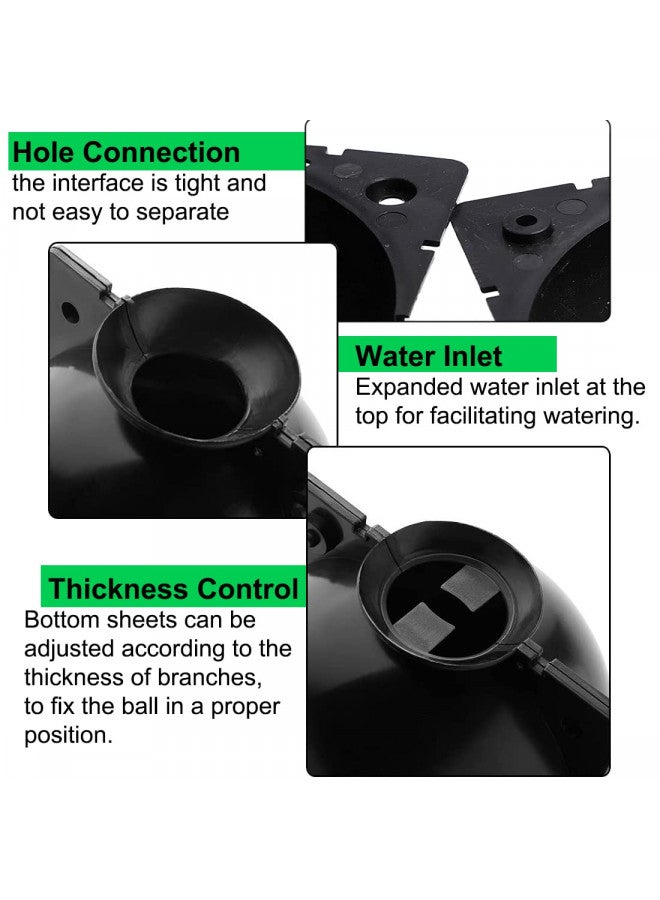 Hole Connection
the interface is tight and not easy to separate

Water Inlet
Expanded water inlet at the top for facilitating watering.

Thickness Control
Bottom sheets can be adjusted according to the thickness of branches, to fix the ball in a proper position.