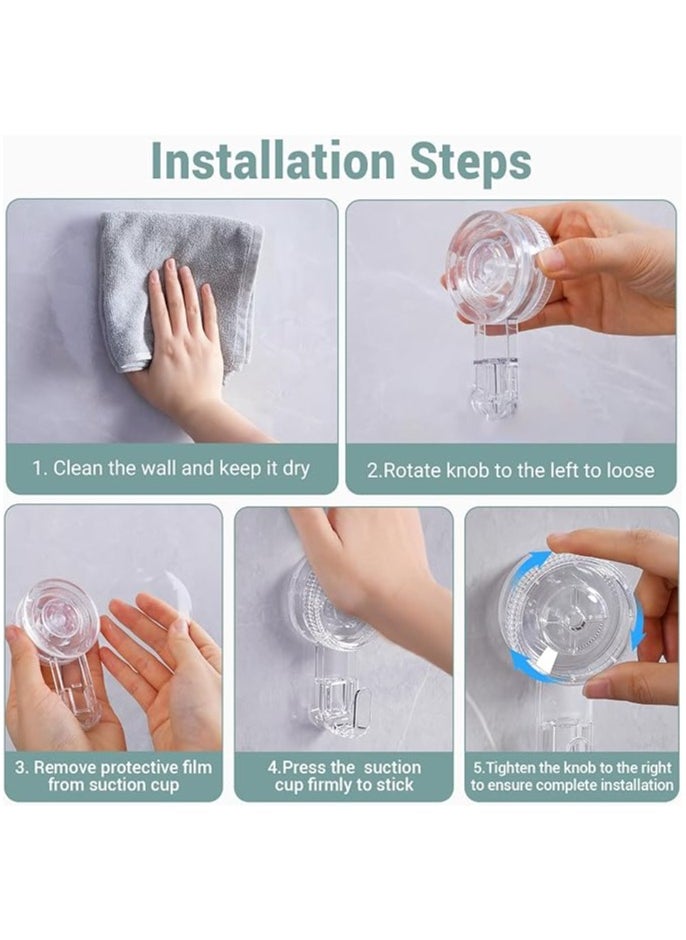 Installation Steps

1. Clean the wall and keep it dry

2.Rotate knob to the left to loose

3. Remove protective film from suction cup

4.Press the suction cup firmly to stick

5.Tighten the knob to the right to ensure complete installation