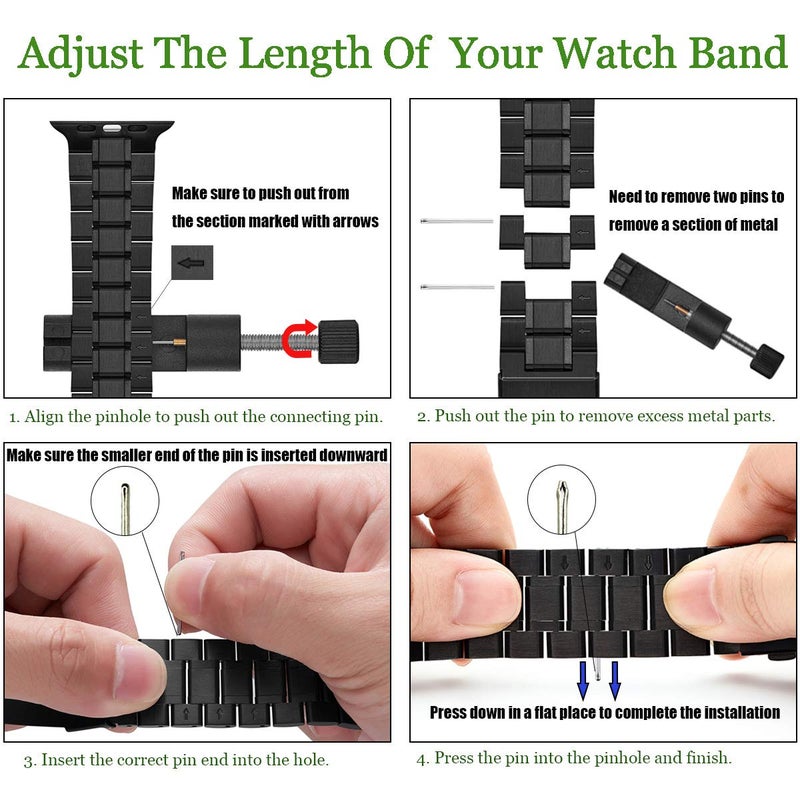 Adjust The Length Of Your Watch Band

Make sure to push out from the section marked with arrows

1. Align the pinhole to push out the connecting pin.

Need to remove two pins to remove a section of metal

2. Push out the pin to remove excess metal parts.

Make sure the smaller end of the pin is inserted downward

3. Insert the correct pin end into the hole.

Press down in a flat place to complete the installation

4. Press the pin into the pinhole and finish.