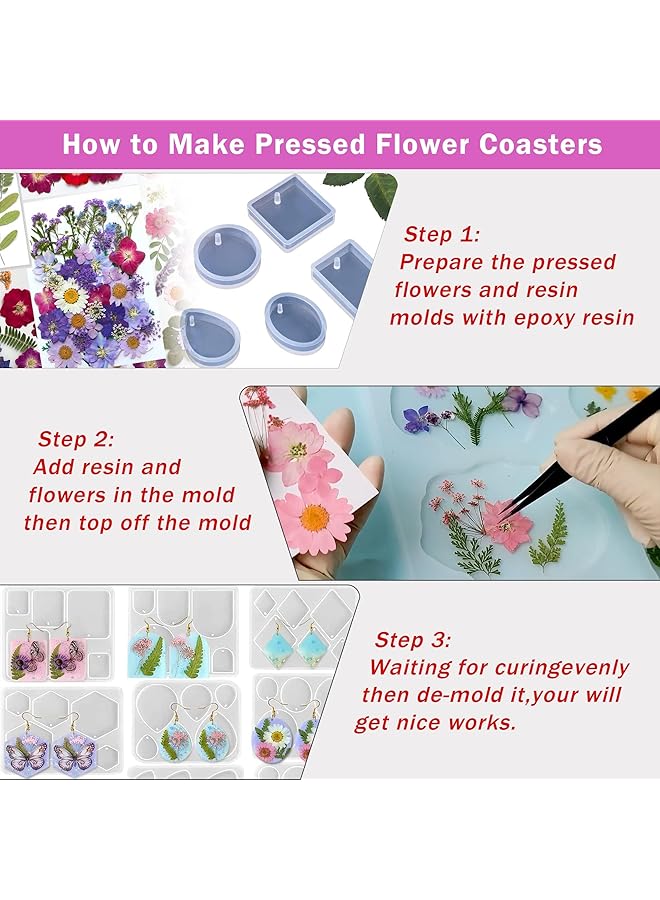 How to Make Pressed Flower Coasters

Step 1:
Prepare the pressed flowers and resin molds with epoxy resin

Step 2:
Add resin and flowers in the mold then top off the mold

Step 3:
Waiting for curingevenly then de-mold it,your will get nice works.