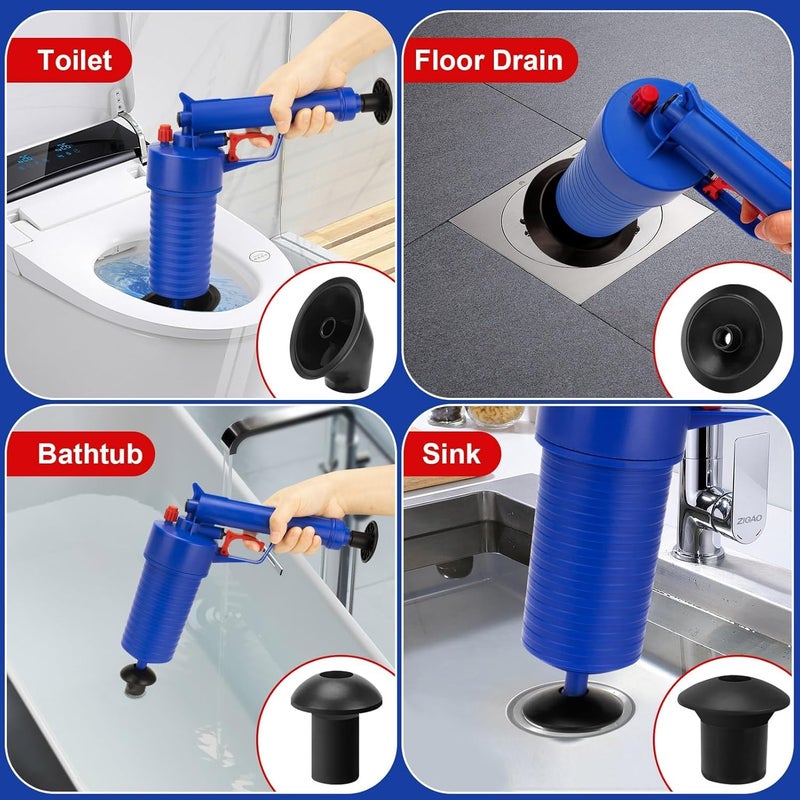 Toilet

Floor Drain

Bathtub

Sink

ZIGAO