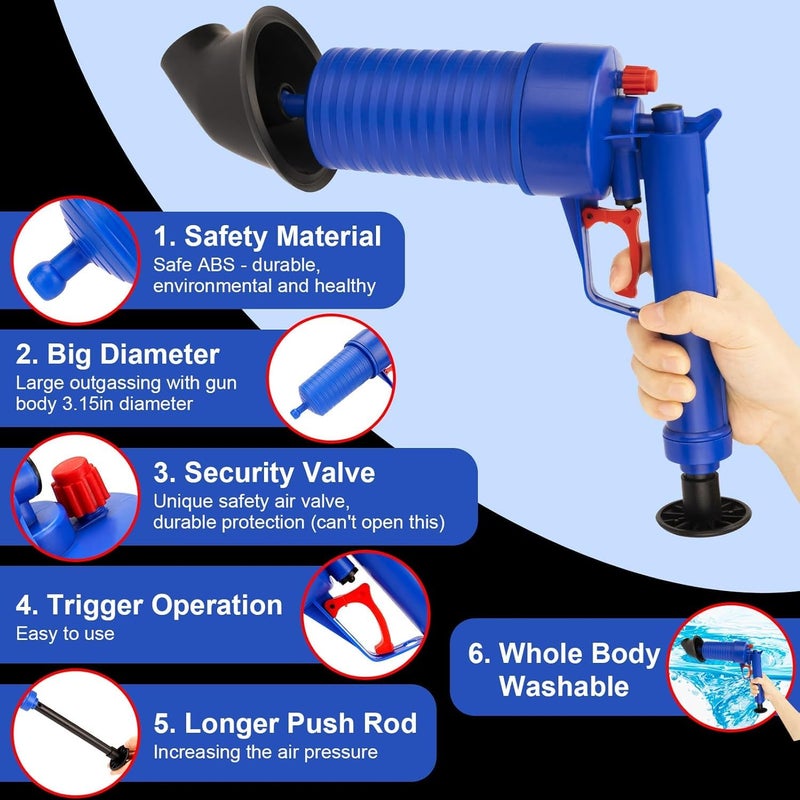 1. Safety Material
Safe ABS - durable, environmental and healthy

2. Big Diameter
Large outgassing with gun body 3.15in diameter

3. Security Valve
Unique safety air valve, durable protection (can't open this)

4. Trigger Operation
Easy to use

5. Longer Push Rod
Increasing the air pressure

6. Whole Body Washable