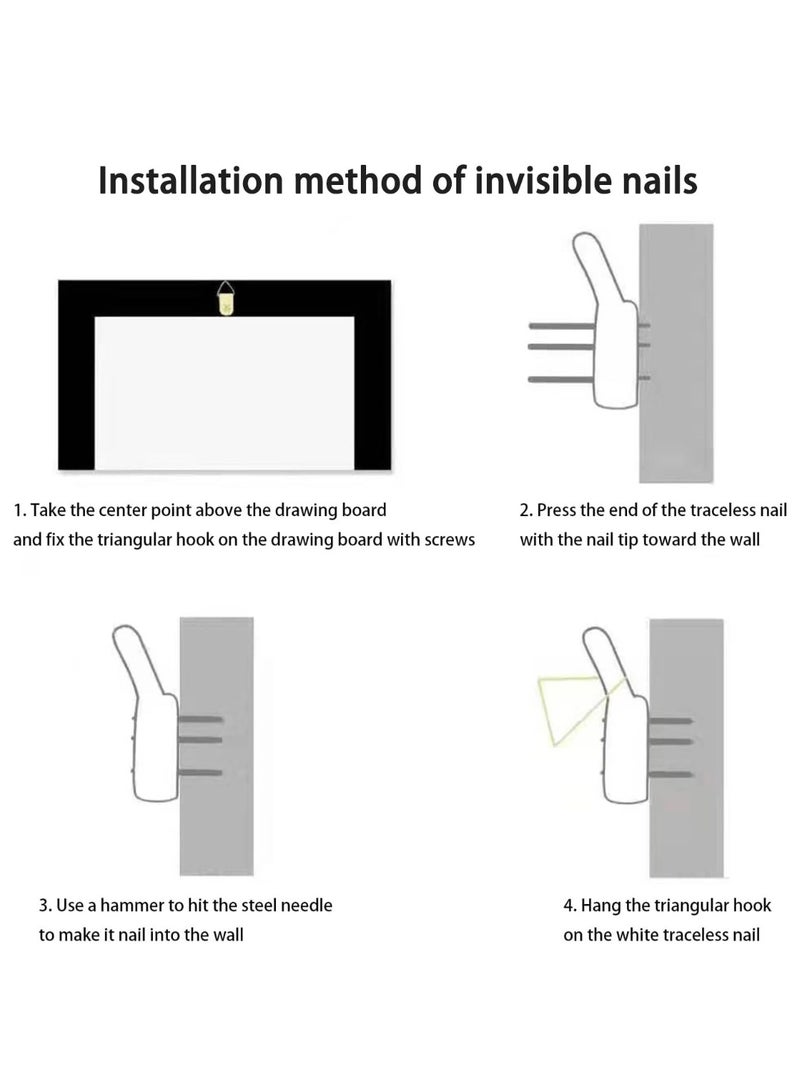 Installation method of invisible nails

1. Take the center point above the drawing board and fix the triangular hook on the drawing board with screws

2. Press the end of the traceless nail with the nail tip toward the wall

3. Use a hammer to hit the steel needle to make it nail into the wall

4. Hang the triangular hook on the white traceless nail