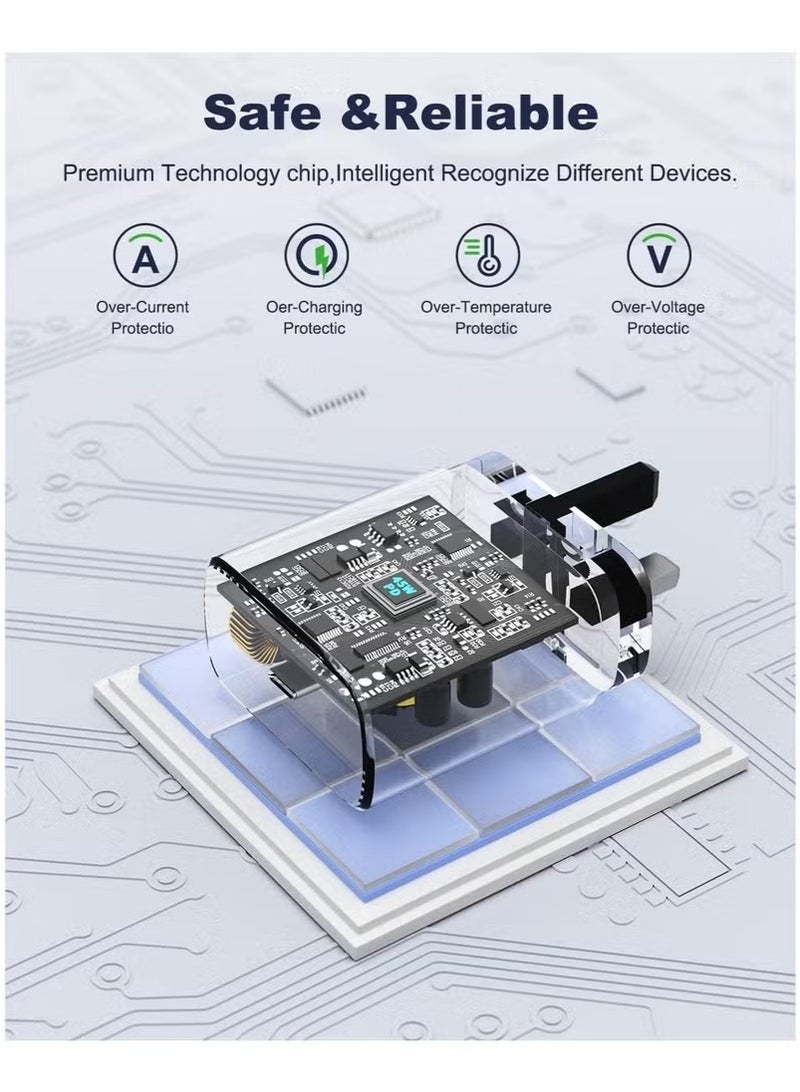 Safe &Reliable

Premium Technology chip,Intelligent Recognize Different Devices.

A
Over-Current Protectio

Oer-Charging Protectic

Over-Temperature Protectic

V
Over-Voltage Protectic

45W PD