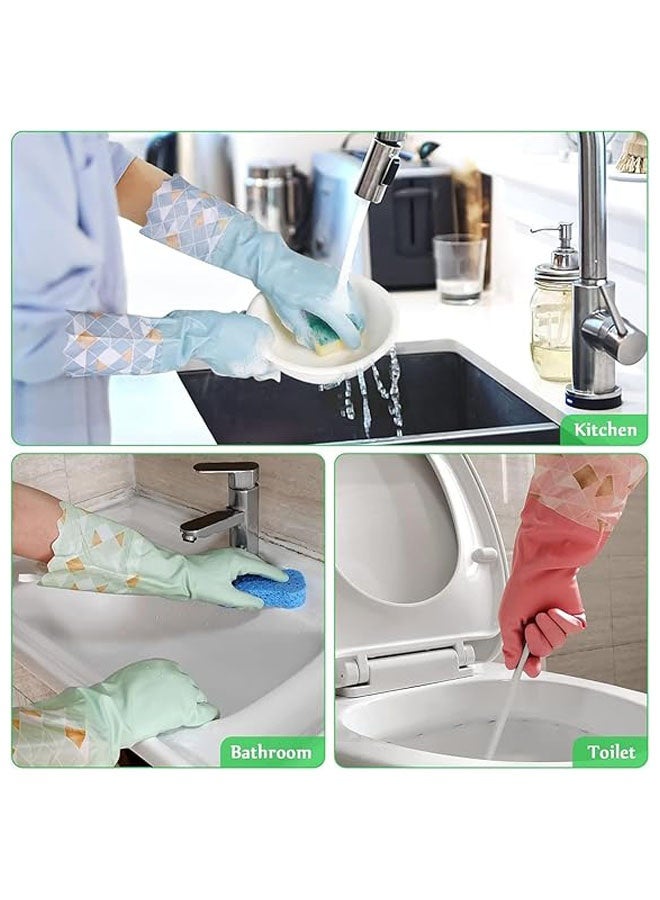 Kitchen

Bathroom

Toilet