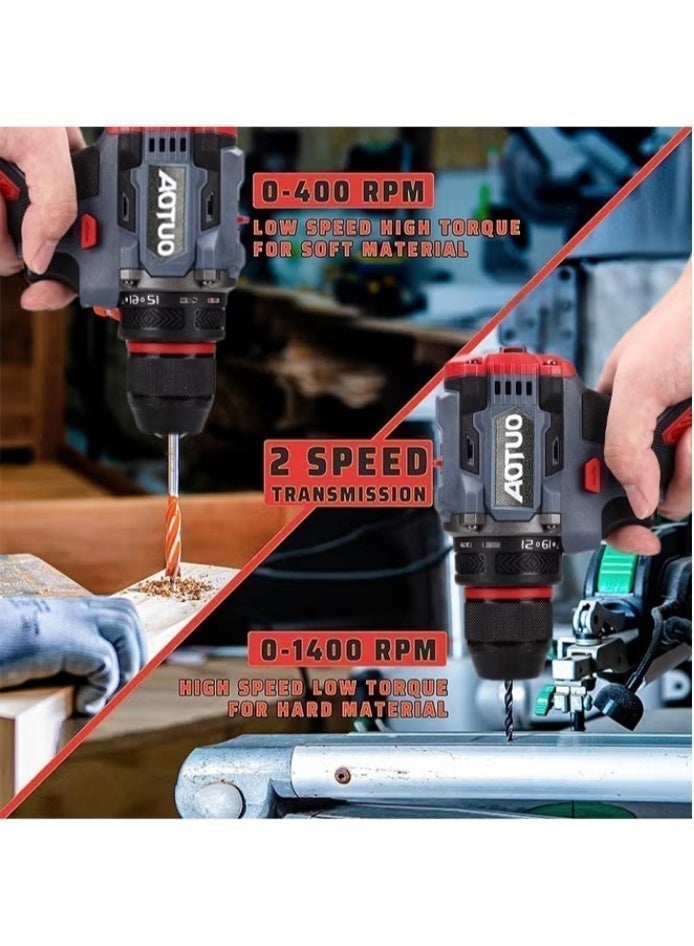 AOTUO

0-400 RPM
LOW SPEED HIGH TORQUE FOR SOFT MATERIAL

2 SPEED
TRANSMISSION

AOTUO

0-1400 RPM
HIGH SPEED LOW TORQUE FOR HARD MATERIAL