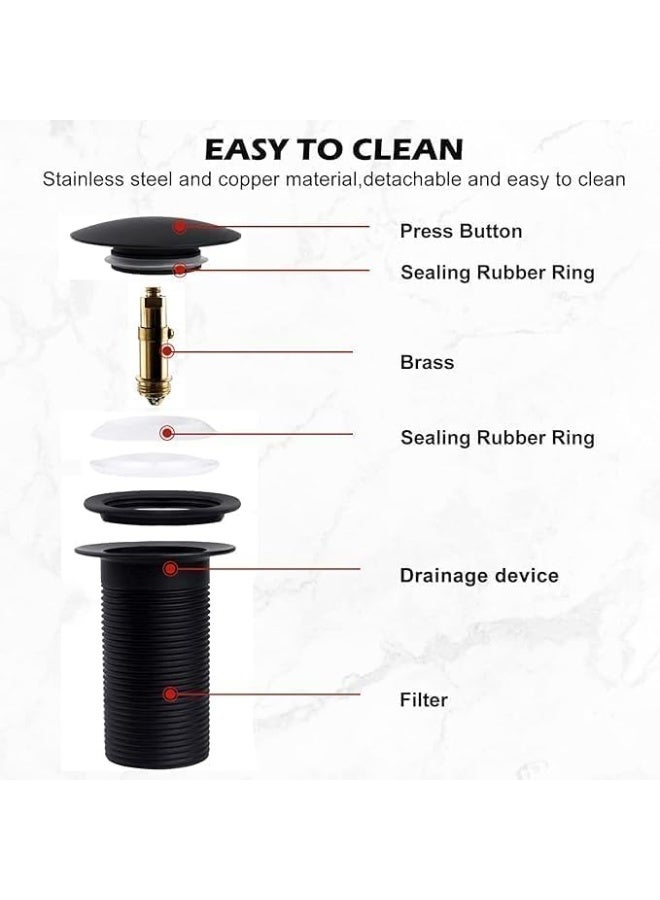 EASY TO CLEAN

Stainless steel and copper material,detachable and easy to clean

Press Button

Sealing Rubber Ring

Brass

Sealing Rubber Ring

Drainage device

Filter