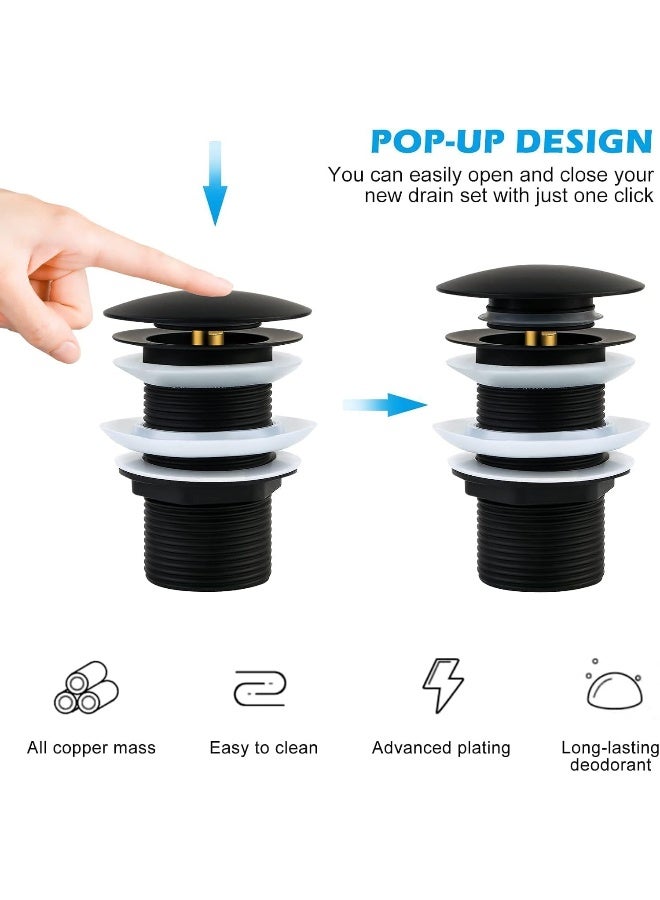 POP-UP DESIGN

You can easily open and close your new drain set with just one click

All copper mass

Easy to clean

Advanced plating

Long-lasting deodorant