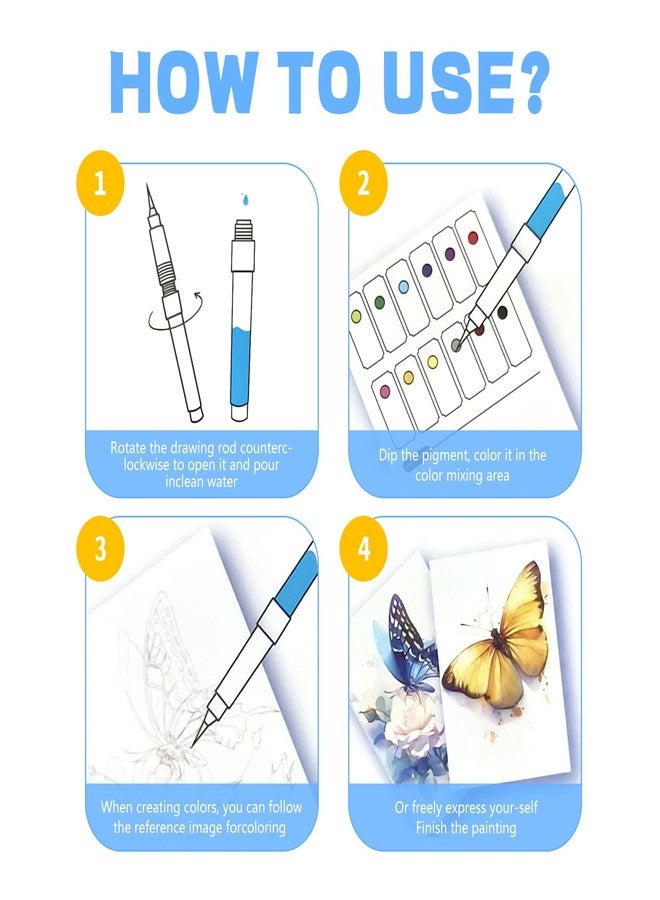 HOW TO USE?

1

Rotate the drawing rod counterclockwise to open it and pour inclean water

2

Dip the pigment, color it in the color mixing area

3

When creating colors, you can follow the reference image forcoloring

4

Or freely express your-self Finish the painting