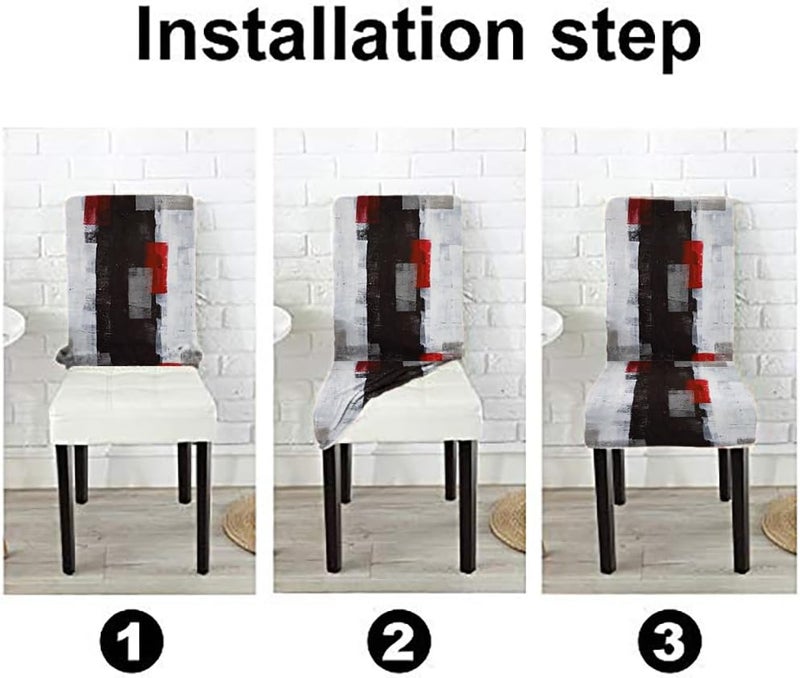 Installation step

1

2

3