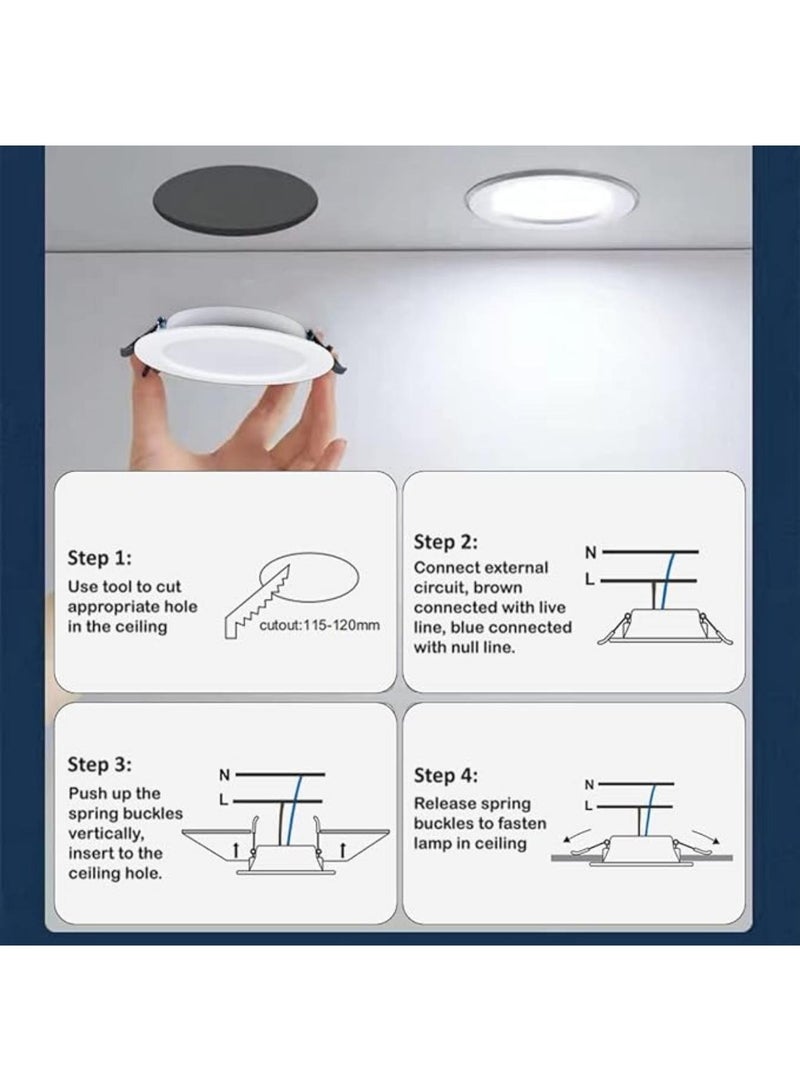 Step 1:
Use tool to cut appropriate hole in the ceiling

cutout:115-120mm

Step 2:
Connect external circuit, brown connected with live line, blue connected with null line.

N
L

Step 3:
Push up the spring buckles vertically, insert to the ceiling hole.

N
L

Step 4:
Release spring buckles to fasten lamp in ceiling

N
L