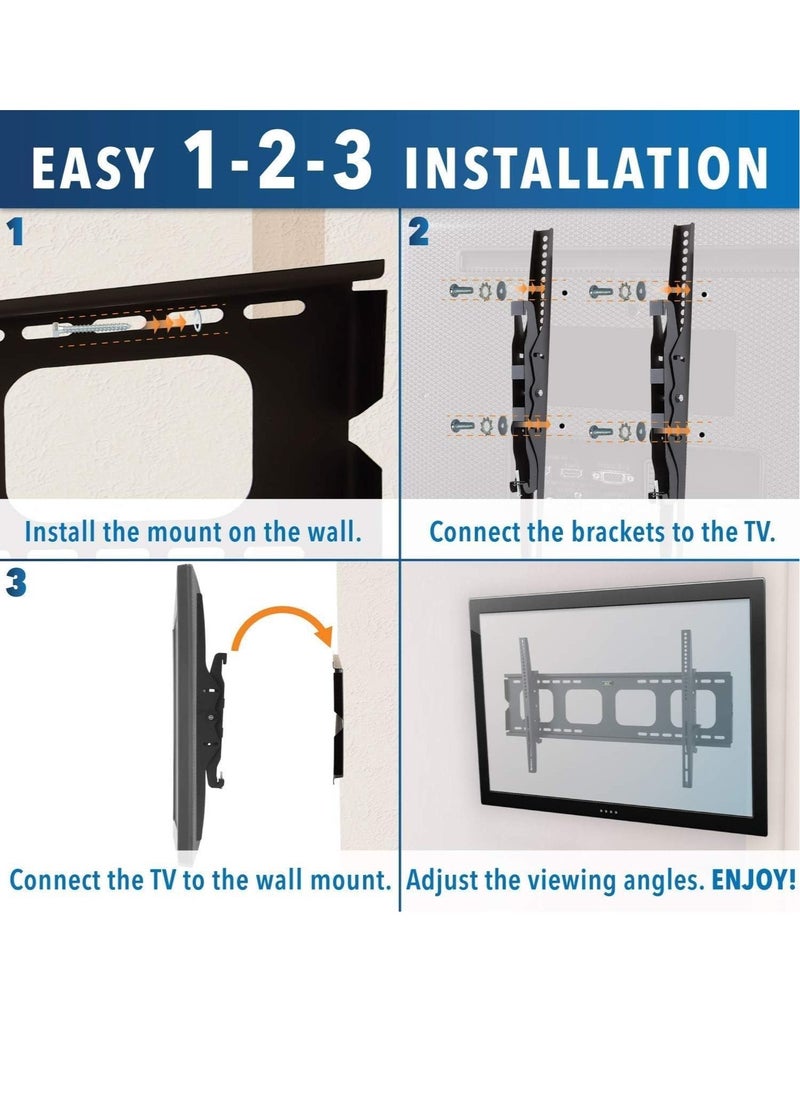 EASY 1-2-3 INSTALLATION

1

Install the mount on the wall.

2

Connect the brackets to the TV.

3

Connect the TV to the wall mount.

Adjust the viewing angles. ENJOY!