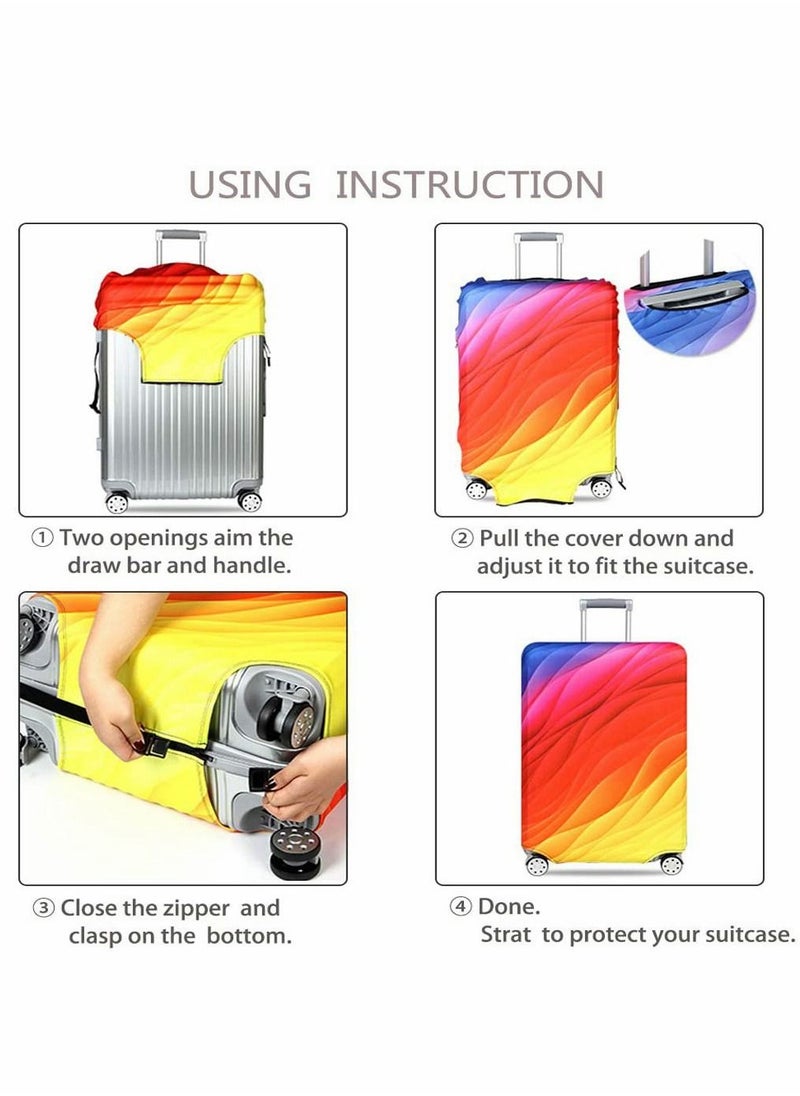 USING INSTRUCTION

① Two openings aim the draw bar and handle.

② Pull the cover down and adjust it to fit the suitcase.

③ Close the zipper and clasp on the bottom.

④ Done.
Strat to protect your suitcase.