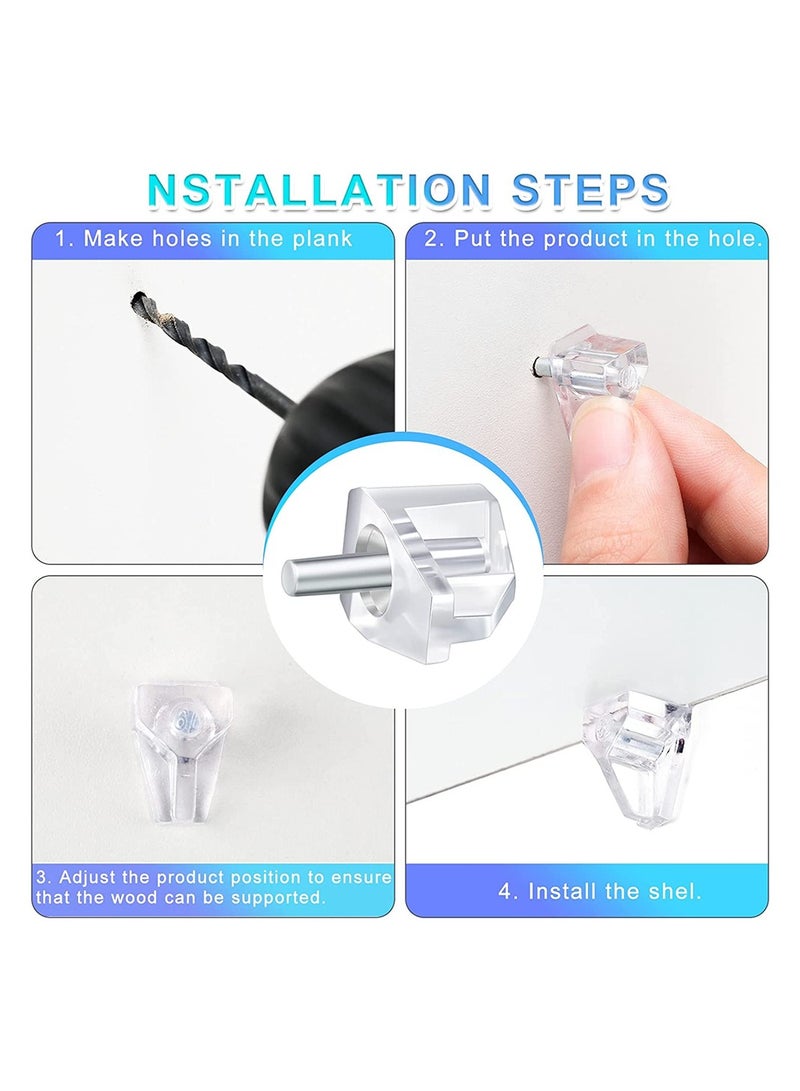 NSTALLATION STEPS

1. Make holes in the plank

2. Put the product in the hole.

3. Adjust the product position to ensure that the wood can be supported.

4. Install the shel.