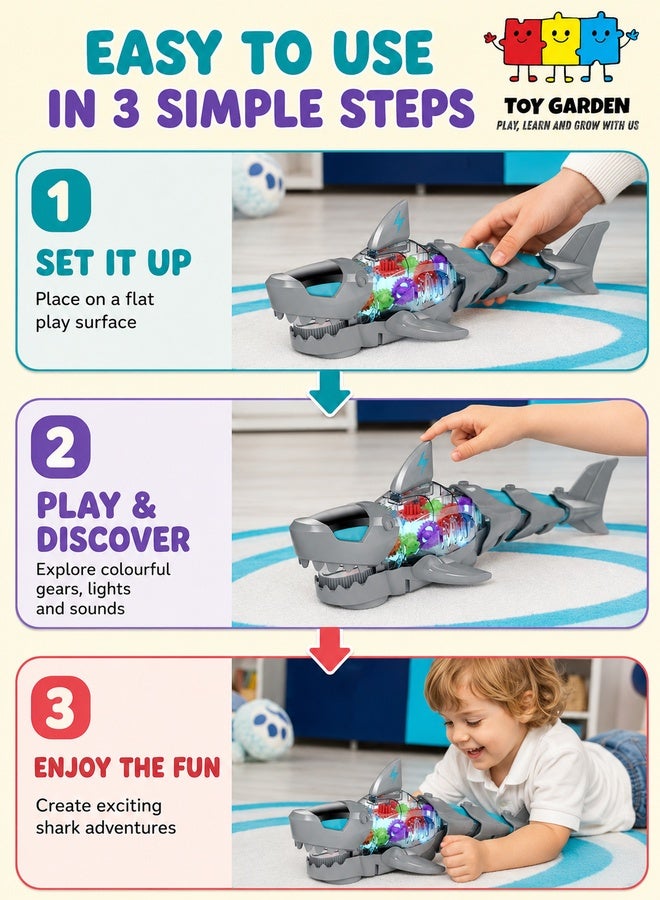 EASY TO USE
IN 3 SIMPLE STEPS

TOY GARDEN
PLAY, LEARN AND GROW WITH US

1
SET IT UP
Place on a flat play surface

2
PLAY & DISCOVER
Explore colourful gears, lights and sounds

3
ENJOY THE FUN
Create exciting shark adventures