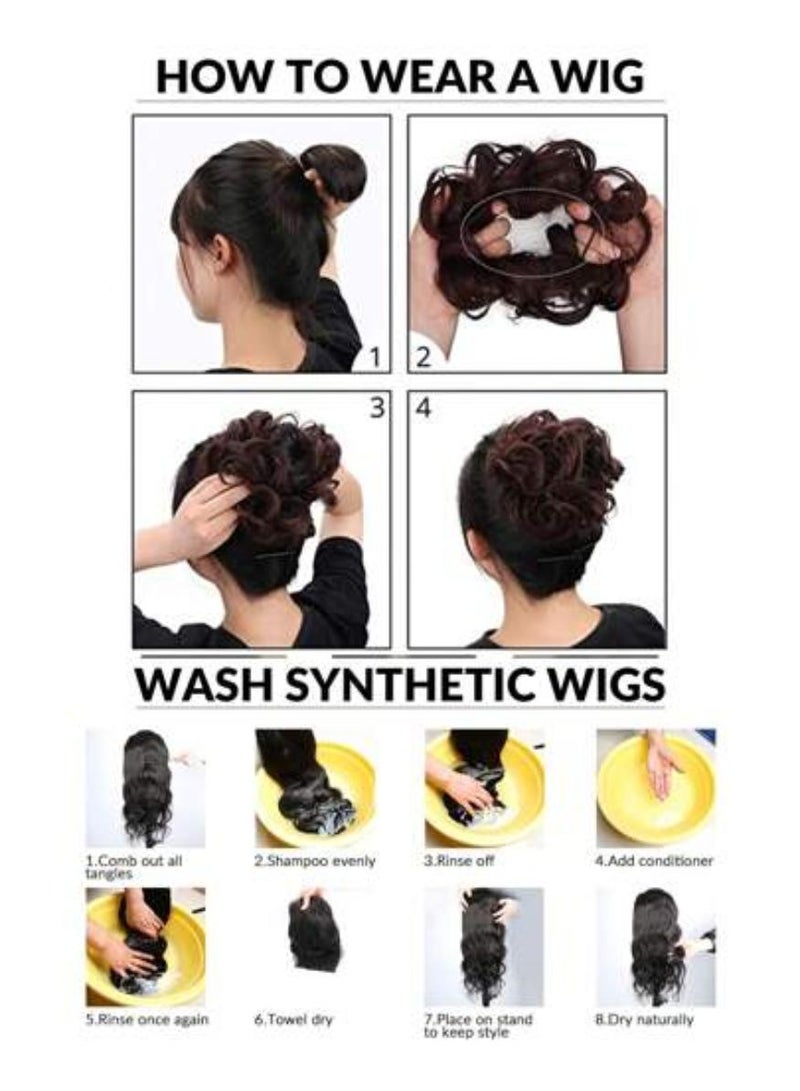 HOW TO WEAR A WIG

1

2

3

4

WASH SYNTHETIC WIGS

1.Comb out all tangles

2.Shampoo evenly

3.Rinse off

4.Add conditioner

5.Rinse once again

6.Towel dry

7.Place on stand to keep style

8.Dry naturally