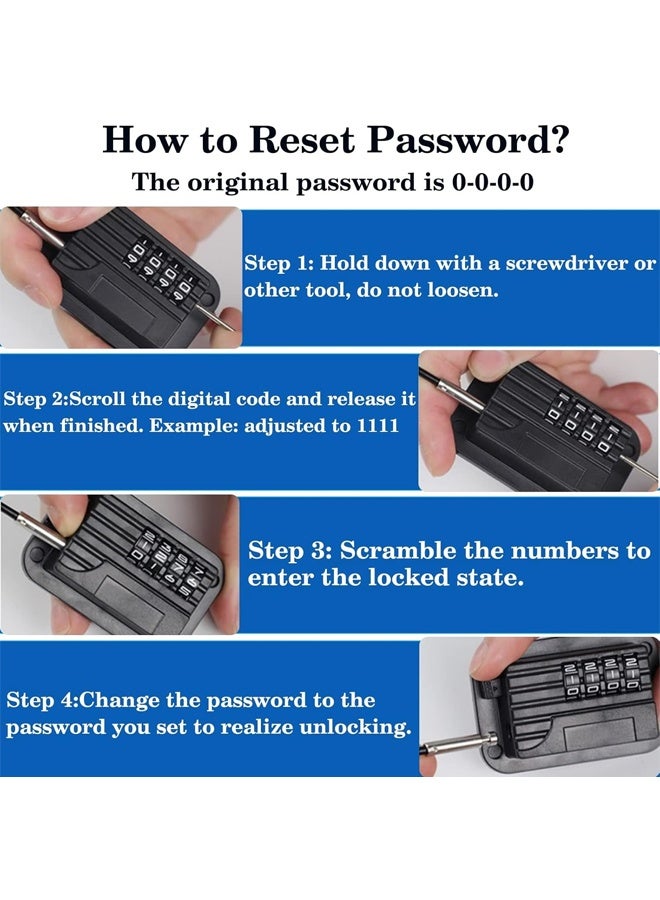 How to Reset Password?
The original password is 0-0-0-0

Step 1: Hold down with a screwdriver or other tool, do not loosen.

Step 2:Scroll the digital code and release it when finished. Example: adjusted to 1111

Step 3: Scramble the numbers to enter the locked state.

Step 4:Change the password to the password you set to realize unlocking.