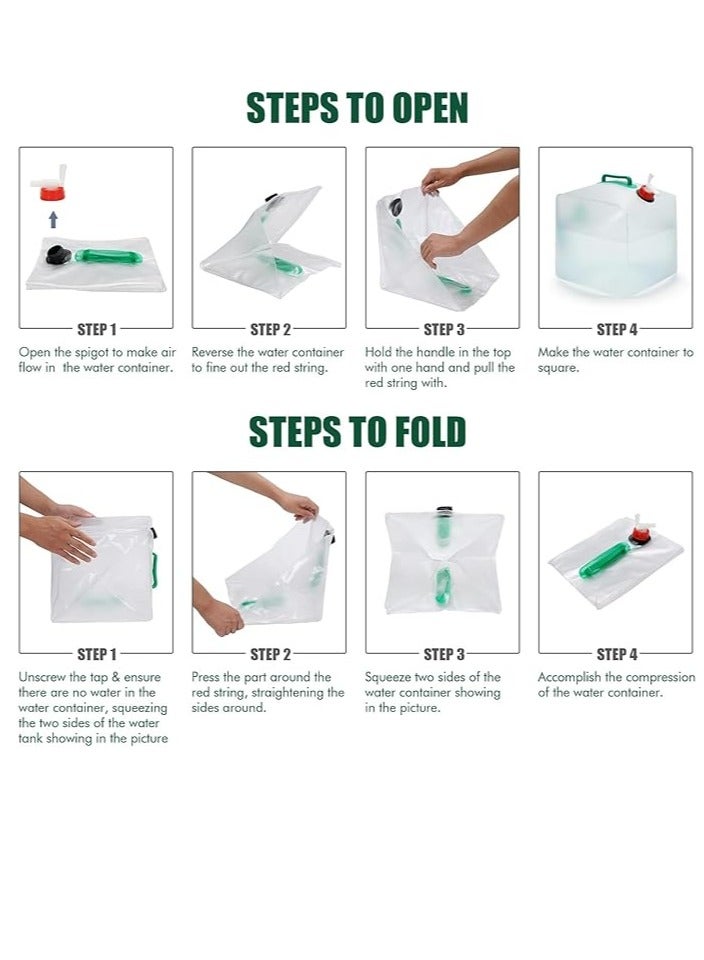 STEPS TO OPEN

STEP 1
Open the spigot to make air flow in the water container.

STEP 2
Reverse the water container to fine out the red string.

STEP 3
Hold the handle in the top with one hand and pull the red string with.

STEP 4
Make the water container to square.

STEPS TO FOLD

STEP 1
Unscrew the tap & ensure there are no water in the water container, squeezing the two sides of the water tank showing in the picture

STEP 2
Press the part around the red string, straightening the sides around.

STEP 3
Squeeze two sides of the water container showing in the picture.

STEP 4
Accomplish the compression of the water container.