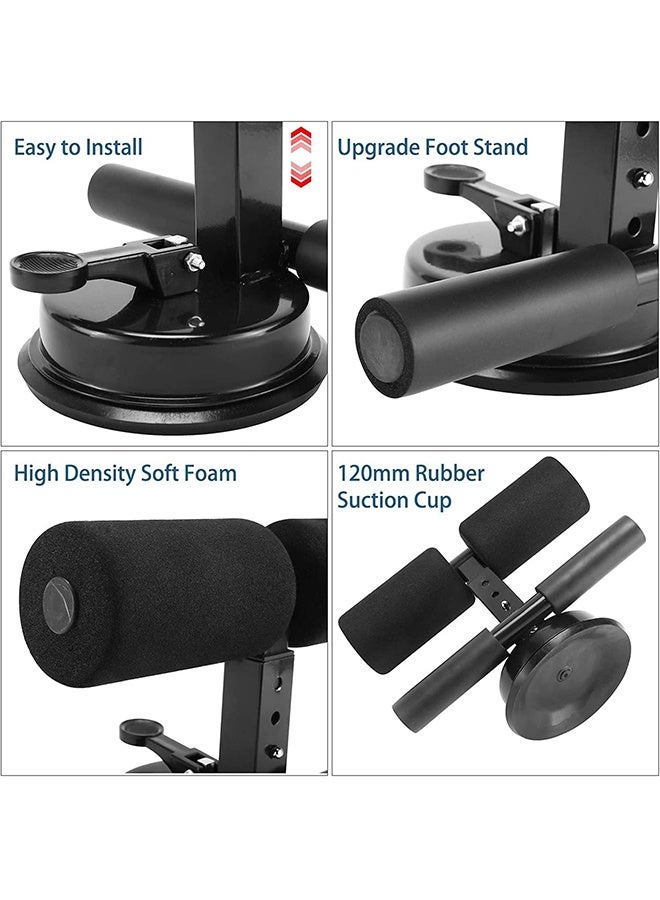 Easy to Install

Upgrade Foot Stand

High Density Soft Foam

120mm Rubber Suction Cup