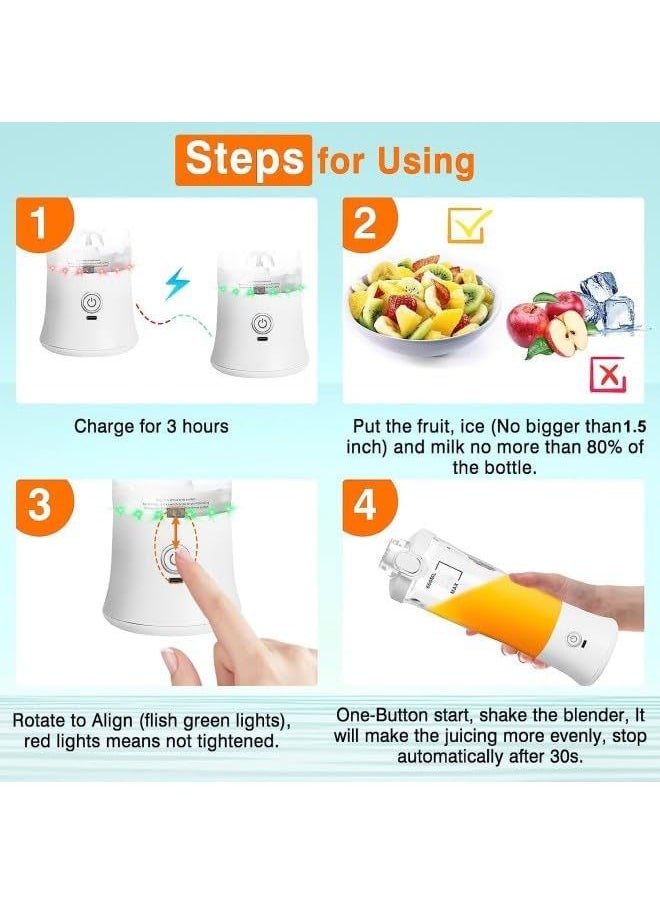 Steps for Using

1

Charge for 3 hours

2

Put the fruit, ice (No bigger than1.5 inch) and milk no more than 80% of the bottle.

3

Rotate to Align (flish green lights), red lights means not tightened.

4

MAX

One-Button start, shake the blender, It will make the juicing more evenly, stop automatically after 30s.