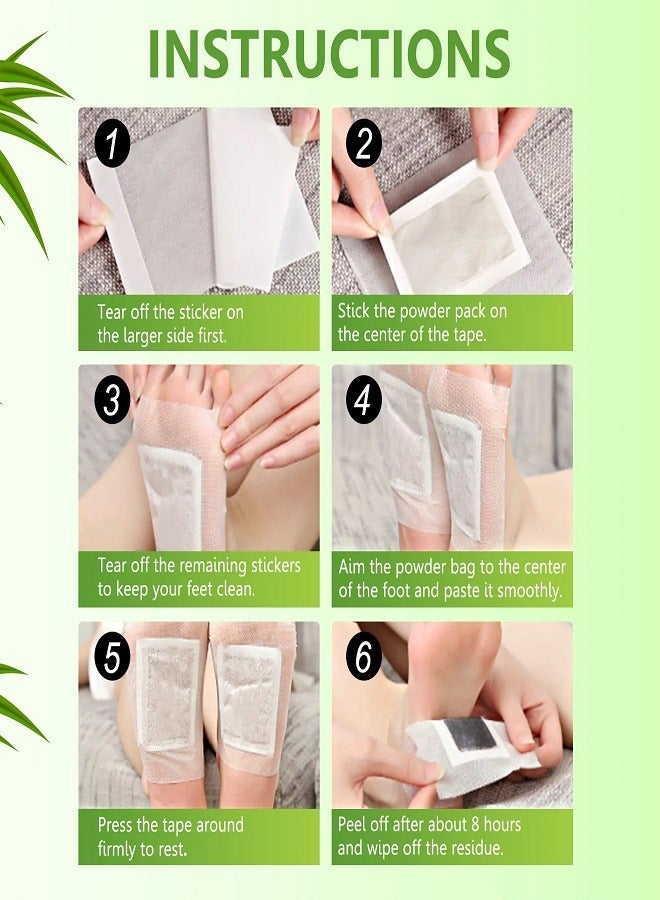 INSTRUCTIONS

1

Tear off the sticker on the larger side first.

2

Stick the powder pack on the center of the tape.

3

Tear off the remaining stickers to keep your feet clean.

4

Aim the powder bag to the center of the foot and paste it smoothly.

5

Press the tape around firmly to rest.

6

Peel off after about 8 hours and wipe off the residue.