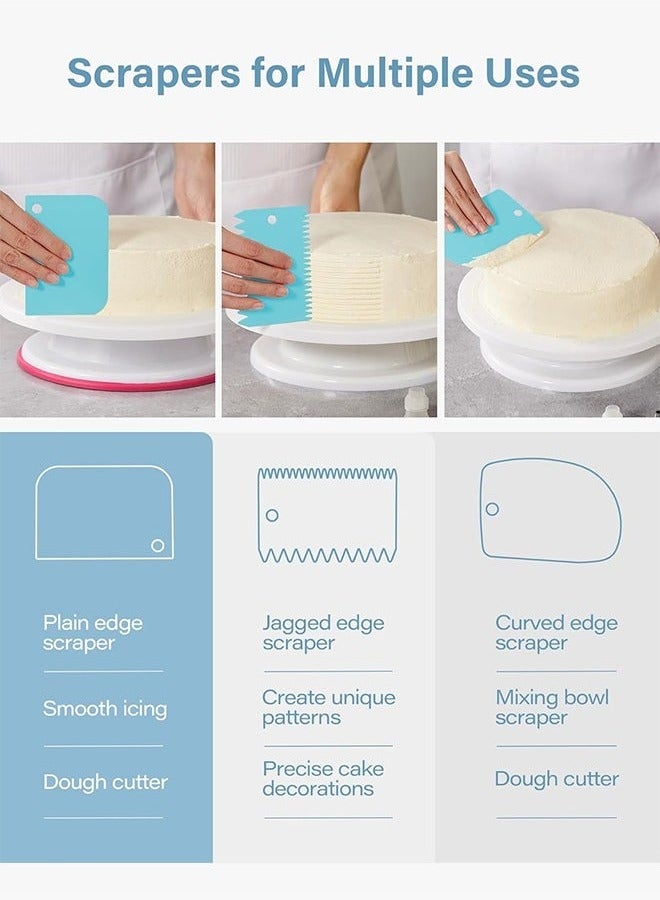 Scrapers for Multiple Uses

Plain edge scraper

Smooth icing

Dough cutter

Jagged edge scraper

Create unique patterns

Precise cake decorations

Curved edge scraper

Mixing bowl scraper

Dough cutter