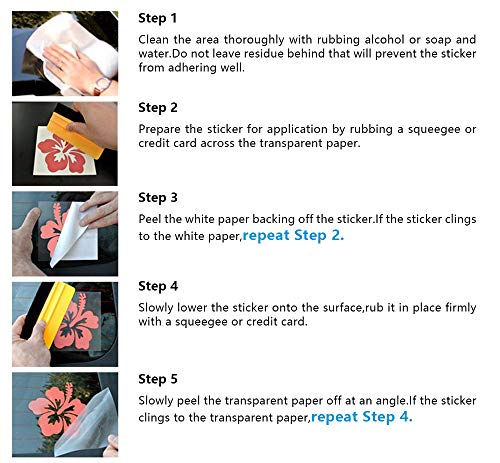 Step 1

Clean the area thoroughly with rubbing alcohol or soap and water.Do not leave residue behind that will prevent the sticker from adhering well.

Step 2

Prepare the sticker for application by rubbing a squeegee or credit card across the transparent paper.

Step 3

Peel the white paper backing off the sticker.If the sticker clings to the white paper,repeat Step 2.

Step 4

Slowly lower the sticker onto the surface,rub it in place firmly with a squeegee or credit card.

Step 5

Slowly peel the transparent paper off at an angle.If the sticker clings to the transparent paper,repeat Step 4.