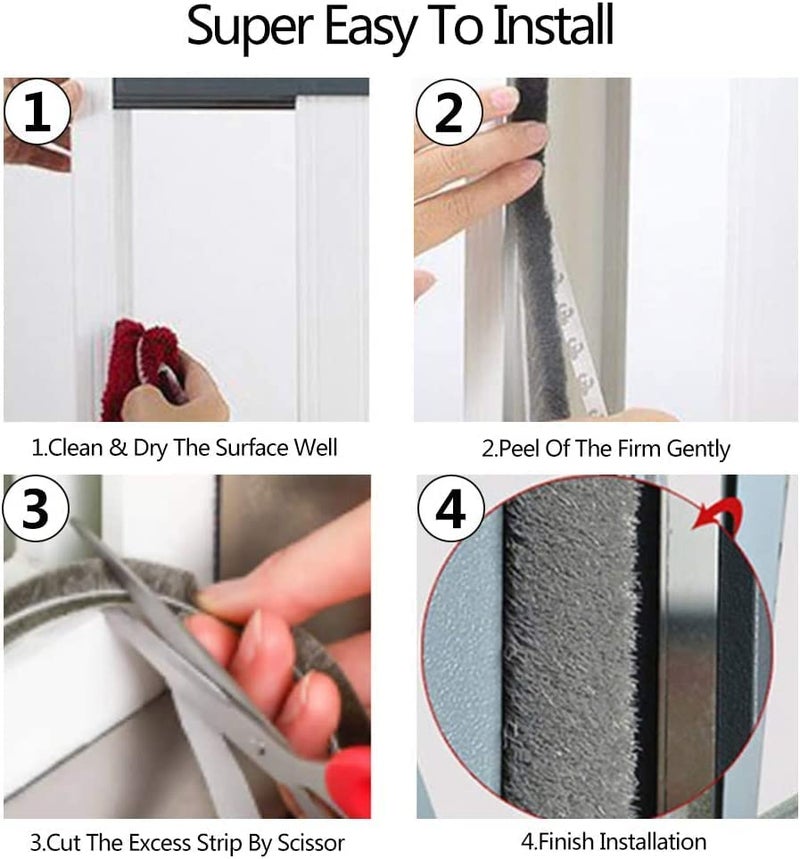 Super Easy To Install

1

1.Clean & Dry The Surface Well

2

2.Peel Of The Firm Gently

3

3.Cut The Excess Strip By Scissor

4

4.Finish Installation