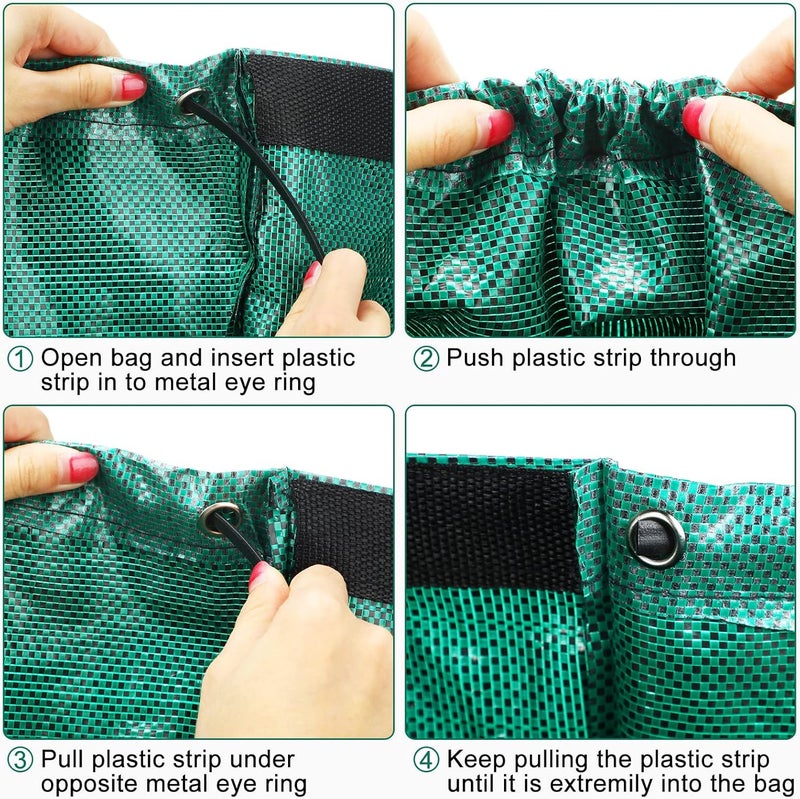 ① Open bag and insert plastic strip in to metal eye ring

② Push plastic strip through

③ Pull plastic strip under opposite metal eye ring

④ Keep pulling the plastic strip until it is extremily into the bag