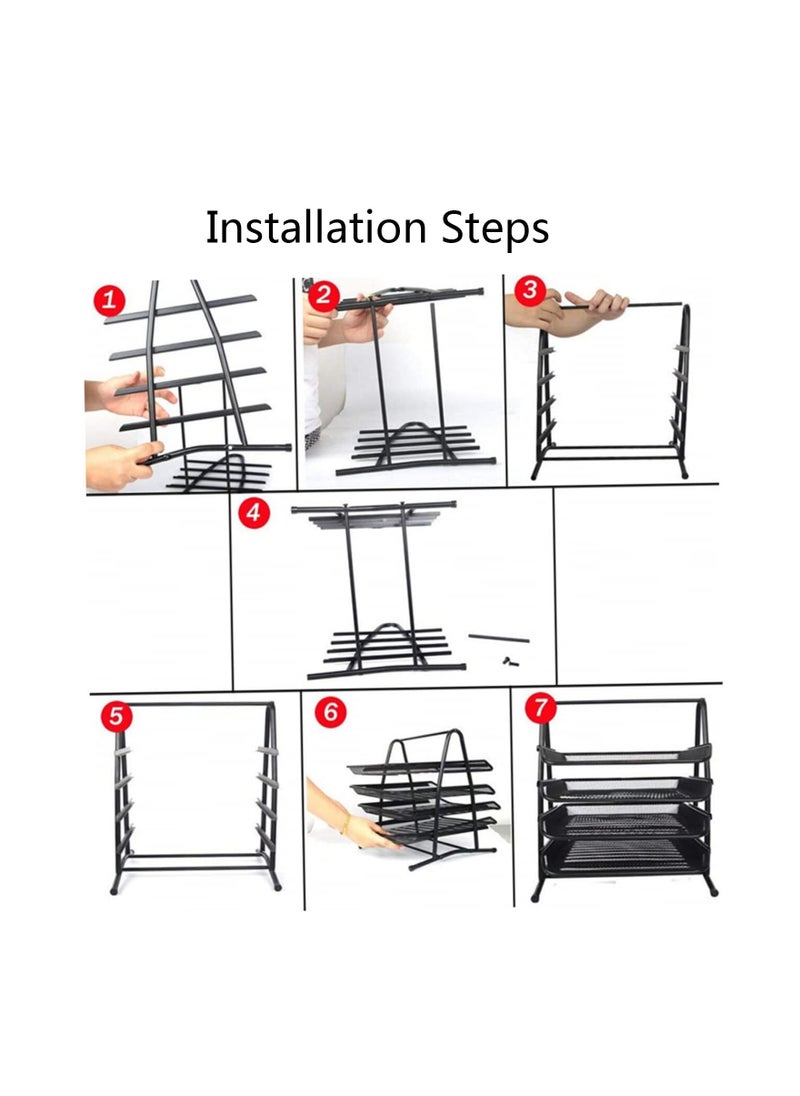 Installation Steps

1

2

3

4

5

6

7