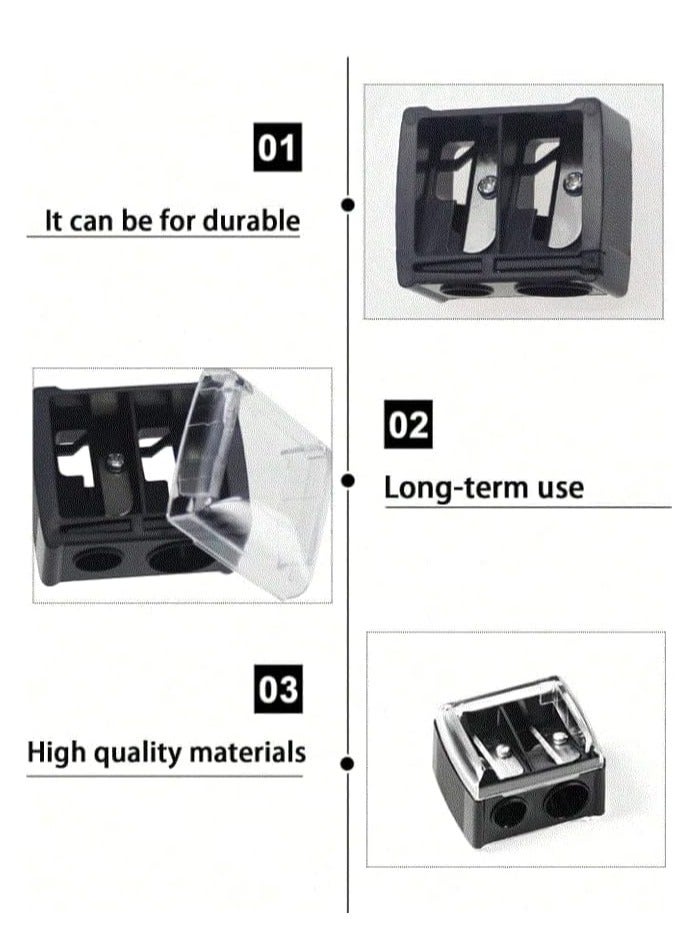 01

It can be for durable

02

Long-term use

03

High quality materials