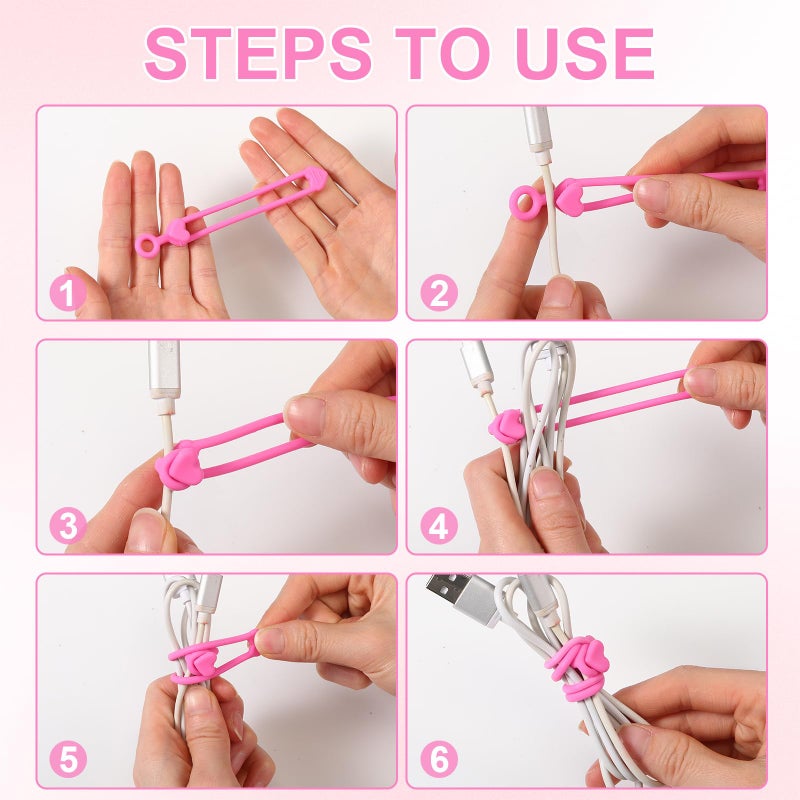 STEPS TO USE

1

2

3

4

5

6