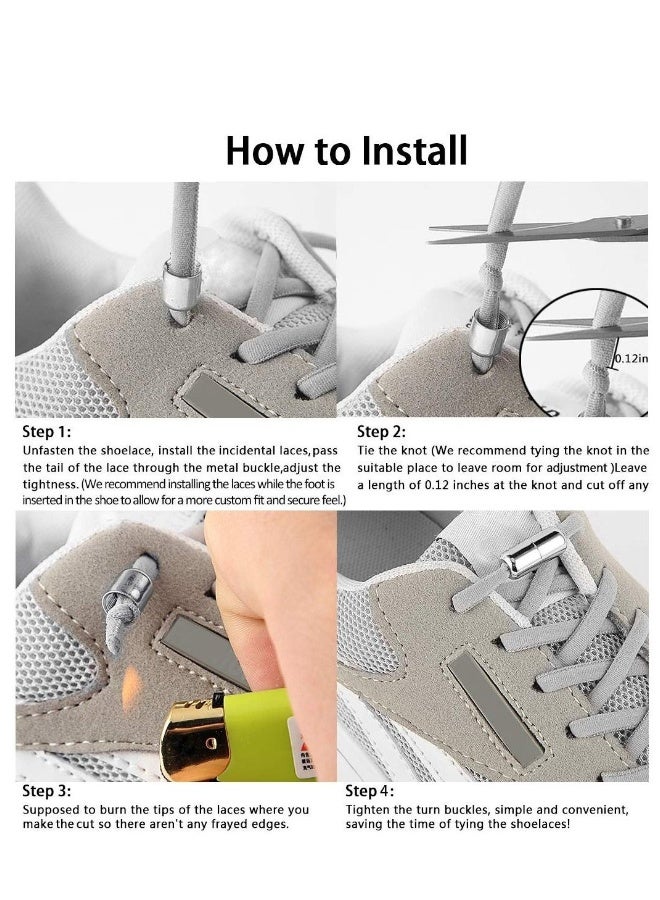 How to Install

0.12in

Step 1:
Unfasten the shoelace, install the incidental laces,pass the tail of the lace through the metal buckle,adjust the tightness. (We recommend installing the laces while the foot is inserted in the shoe to allow for a more custom fit and secure feel.)

Step 2:
Tie the knot (We recommend tying the knot in the suitable place to leave room for adjustment )Leave a length of 0.12 inches at the knot and cut off any

Step 3:
Supposed to burn the tips of the laces where you make the cut so there aren't any frayed edges.

Step 4:
Tighten the turn buckles, simple and convenient, saving the time of tying the shoelaces!