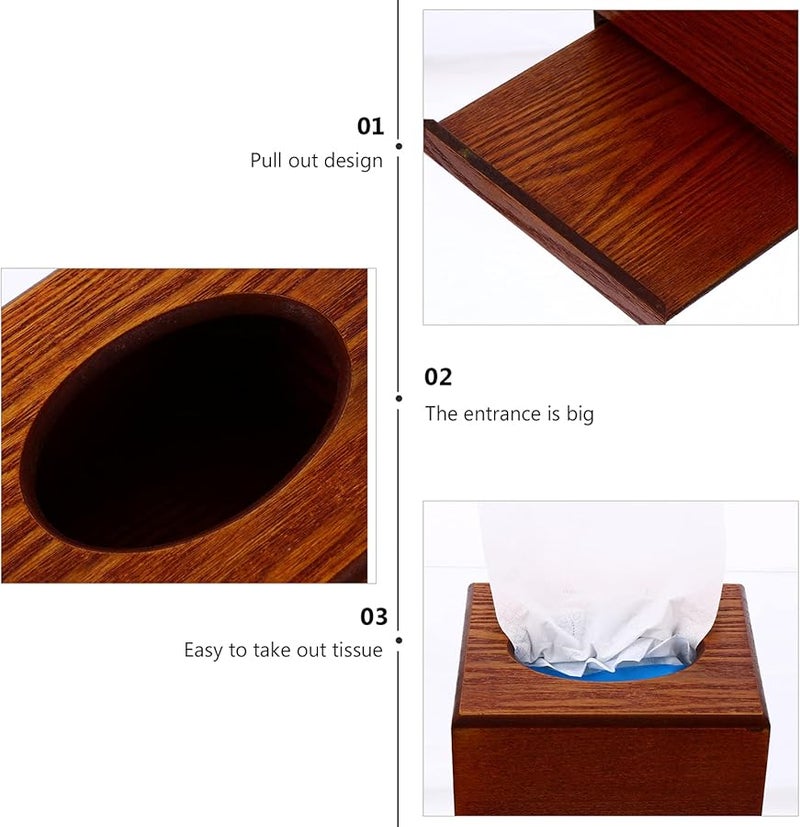 01
Pull out design

02
The entrance is big

03
Easy to take out tissue