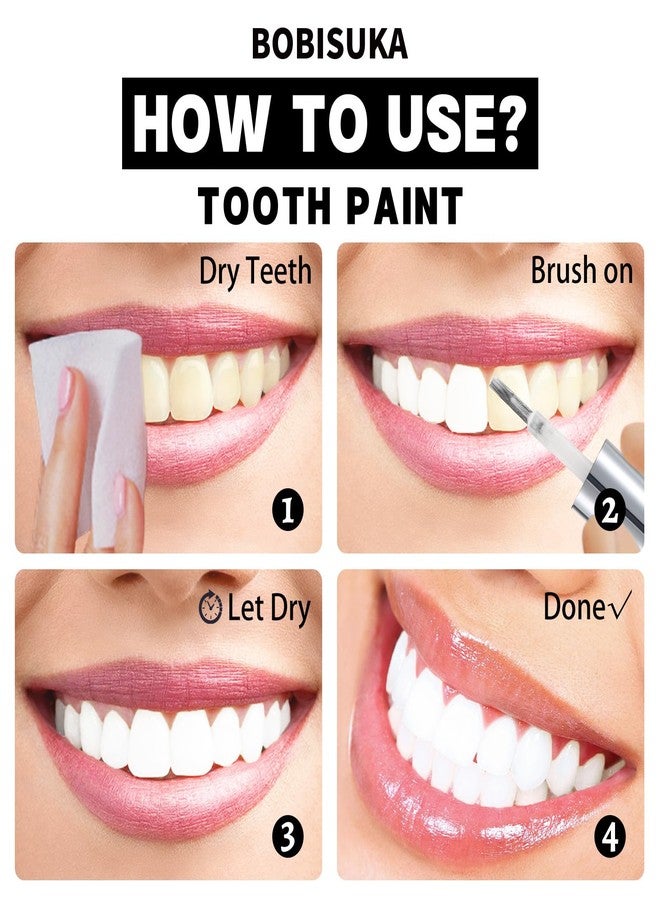 BOBISUKA

HOW TO USE?

TOOTH PAINT

Dry Teeth

1

Brush on

2

Let Dry

3

Done✓

4