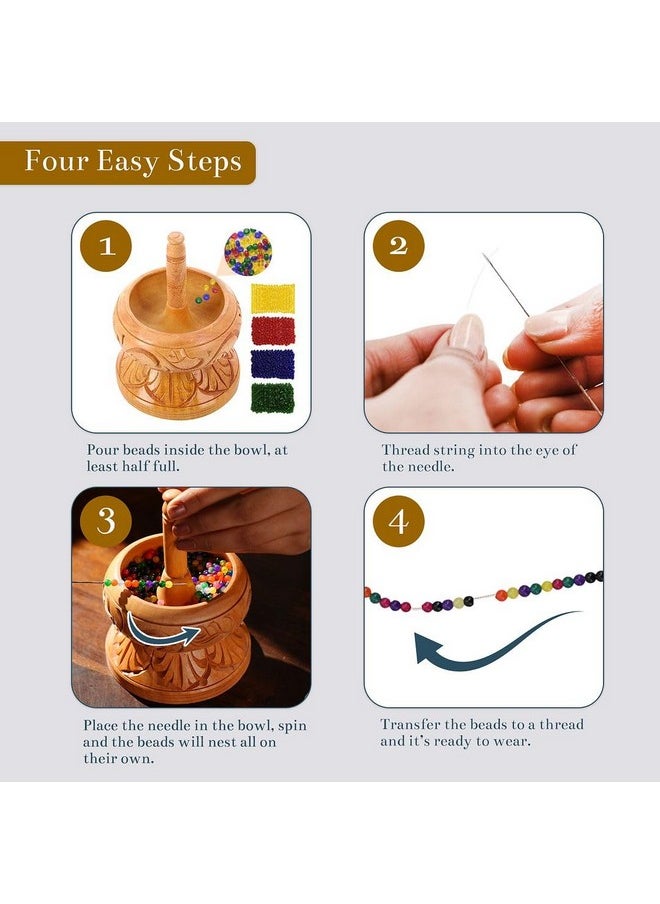 Four Easy Steps

1

Pour beads inside the bowl, at least half full.

2

Thread string into the eye of the needle.

3

Place the needle in the bowl, spin and the beads will nest all on their own.

4

Transfer the beads to a thread and it's ready to wear.