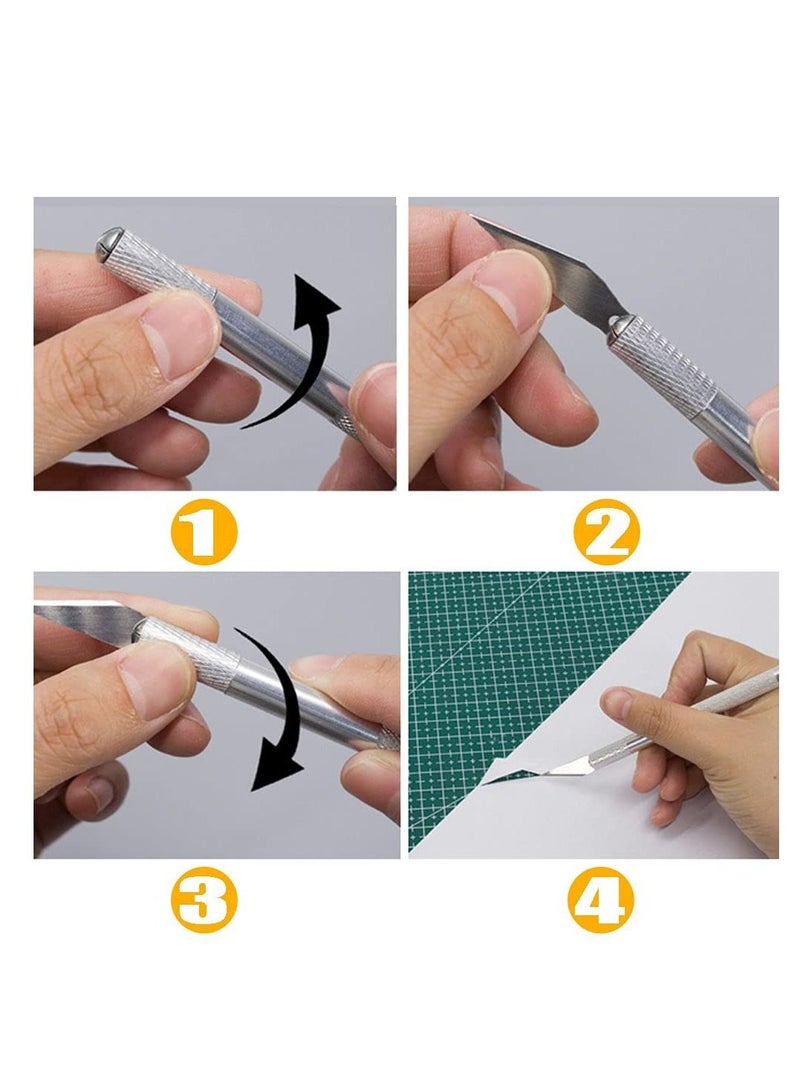 1

2

3

4