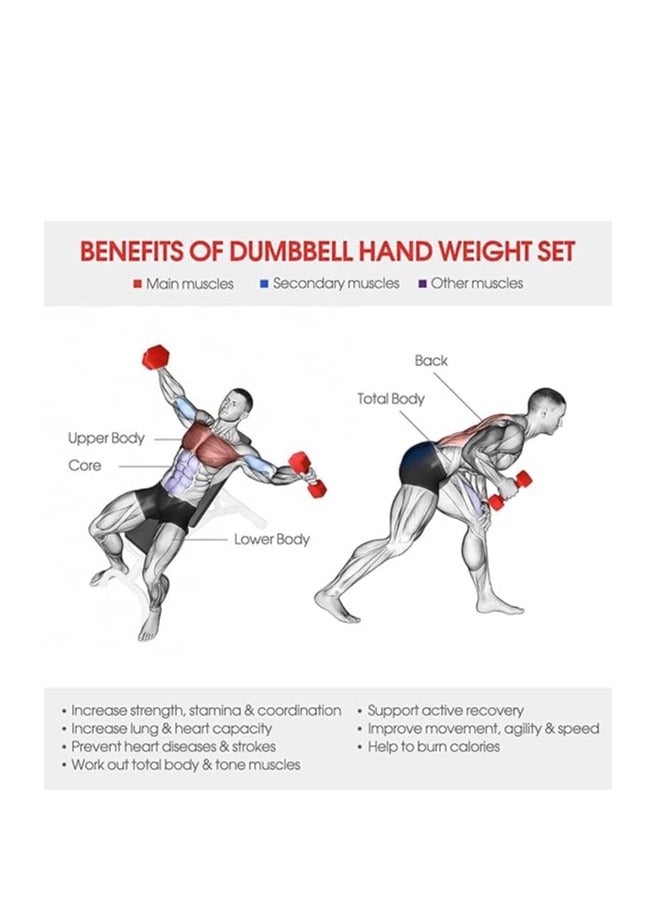 BENEFITS OF DUMBBELL HAND WEIGHT SET

■ Main muscles ■ Secondary muscles ■ Other muscles

Upper Body
Core
Lower Body

Back
Total Body

• Increase strength, stamina & coordination
• Increase lung & heart capacity
• Prevent heart diseases & strokes
• Work out total body & tone muscles

• Support active recovery
• Improve movement, agility & speed
• Help to burn calories