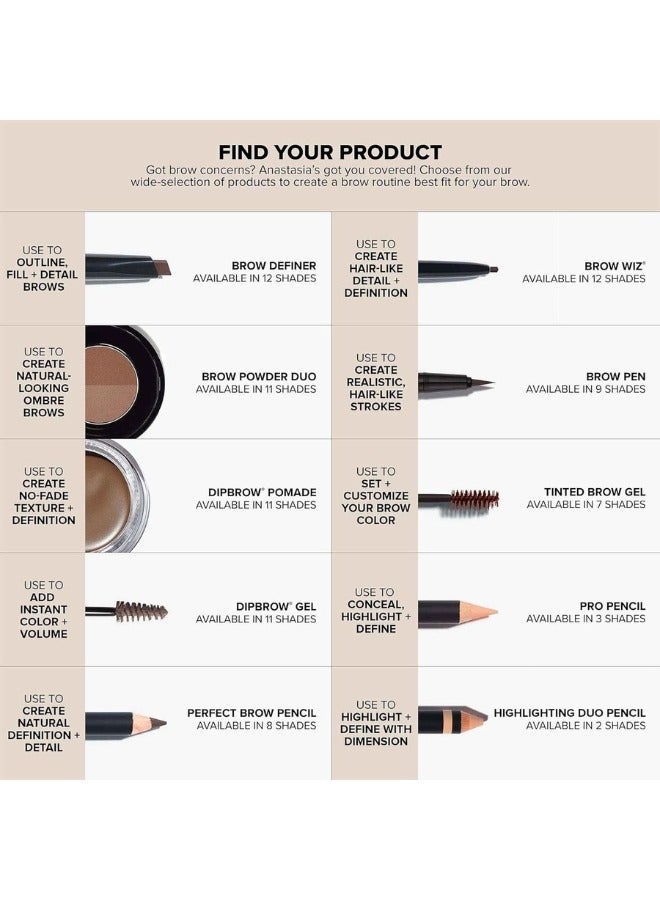 FIND YOUR PRODUCT

Got brow concerns? Anastasia's got you covered! Choose from our wide-selection of products to create a brow routine best fit for your brow.

USE TO OUTLINE, FILL + DETAIL BROWS

BROW DEFINER
AVAILABLE IN 12 SHADES

USE TO CREATE NATURAL-LOOKING OMBRE BROWS

BROW POWDER DUO
AVAILABLE IN 11 SHADES

USE TO CREATE NO-FADE TEXTURE + DEFINITION

DIPBROW® POMADE
AVAILABLE IN 11 SHADES

USE TO ADD INSTANT COLOR + VOLUME

DIPBROW® GEL
AVAILABLE IN 11 SHADES

USE TO CREATE NATURAL DEFINITION + DETAIL

PERFECT BROW PENCIL
AVAILABLE IN 8 SHADES

USE TO CREATE HAIR-LIKE DETAIL + DEFINITION

BROW WIZ®
AVAILABLE IN 12 SHADES

USE TO CREATE REALISTIC, HAIR-LIKE STROKES

BROW PEN
AVAILABLE IN 9 SHADES

USE TO SET + CUSTOMIZE YOUR BROW COLOR

TINTED BROW GEL
AVAILABLE IN 7 SHADES

USE TO CONCEAL, HIGHLIGHT + DEFINE

PRO PENCIL
AVAILABLE IN 3 SHADES

USE TO HIGHLIGHT + DEFINE WITH DIMENSION

HIGHLIGHTING DUO PENCIL
AVAILABLE IN 2 SHADES