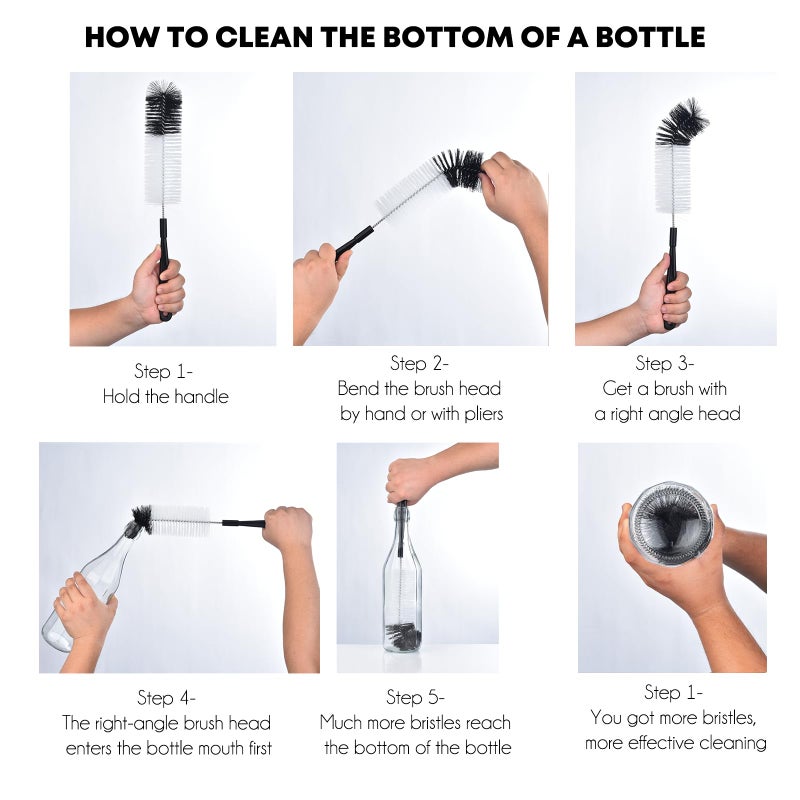 HOW TO CLEAN THE BOTTOM OF A BOTTLE

Step 1-
Hold the handle

Step 2-
Bend the brush head by hand or with pliers

Step 3-
Get a brush with a right angle head

Step 4-
The right-angle brush head enters the bottle mouth first

Step 5-
Much more bristles reach the bottom of the bottle

Step 1-
You got more bristles, more effective cleaning