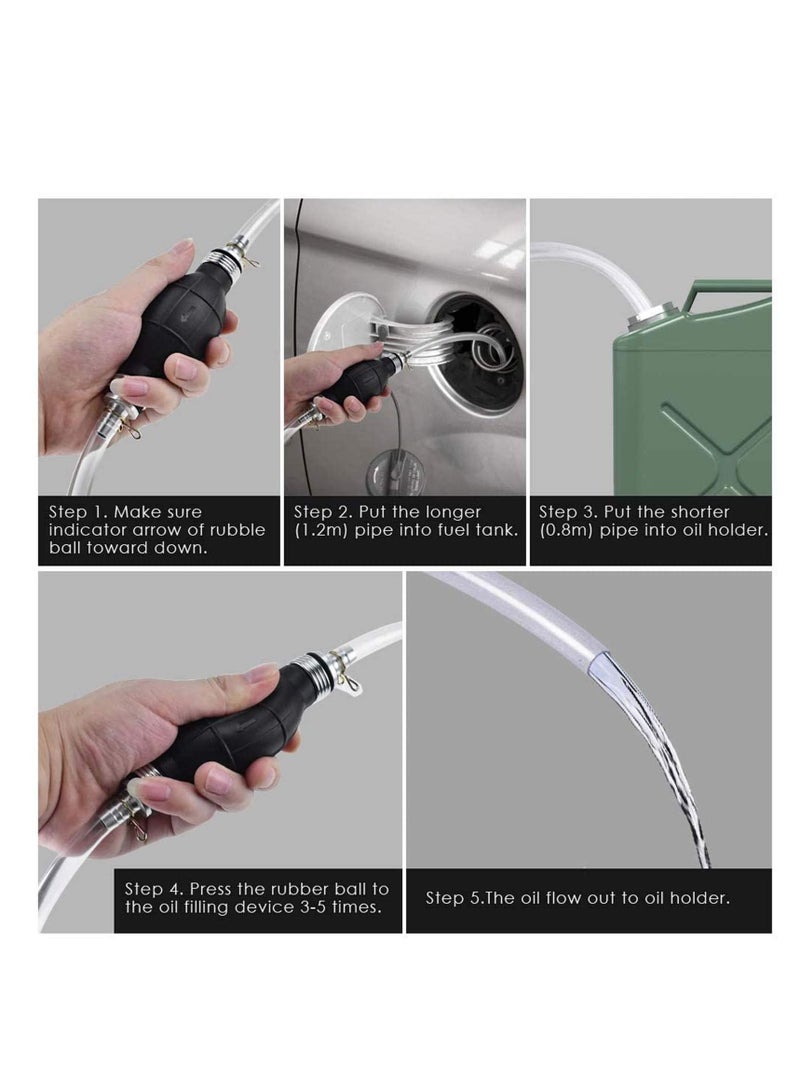 Step 1. Make sure indicator arrow of rubble ball toward down.

Step 2. Put the longer (1.2m) pipe into fuel tank.

Step 3. Put the shorter (0.8m) pipe into oil holder.

Step 4. Press the rubber ball to the oil filling device 3-5 times.

Step 5.The oil flow out to oil holder.